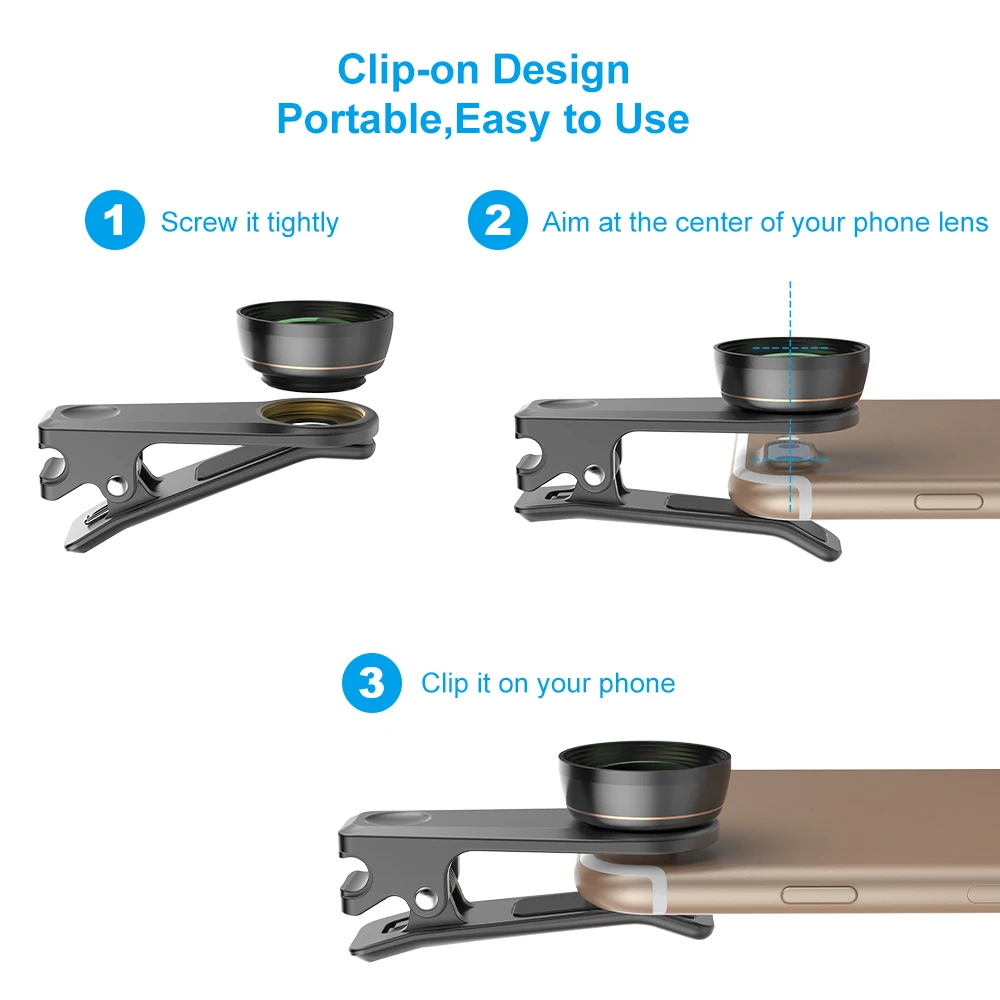 Clip-on Design
Portable,Easy to Use

1 Screw it tightly

2 Aim at the center of your phone lens

3 Clip it on your phone