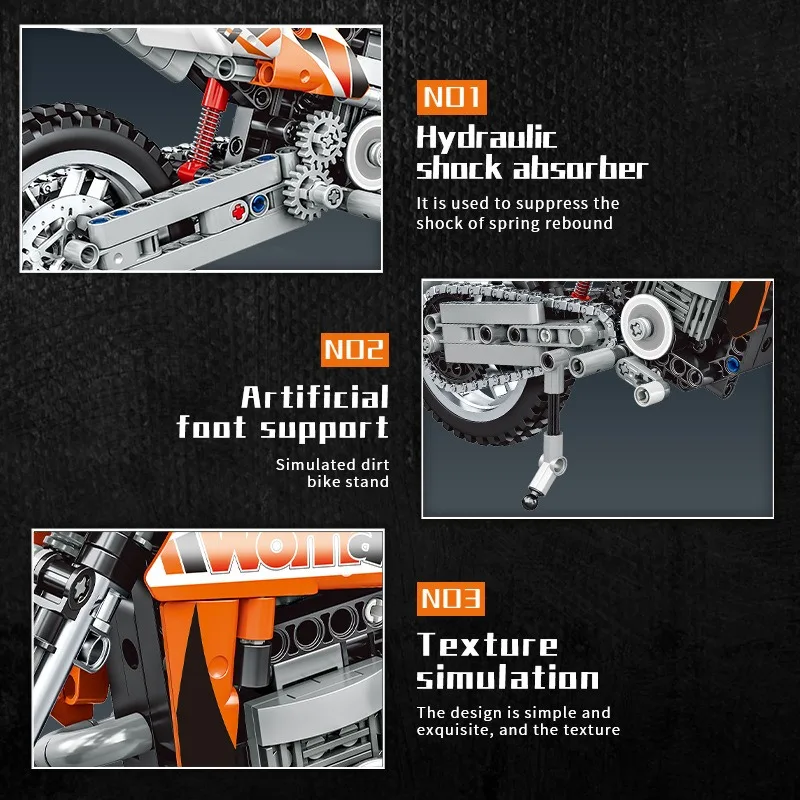 NO1
Hydraulic shock absorber
It is used to suppress the shock of spring rebound

NO2
Artificial foot support
Simulated dirt bike stand

Wona

NO3
Texture simulation
The design is simple and exquisite, and the texture