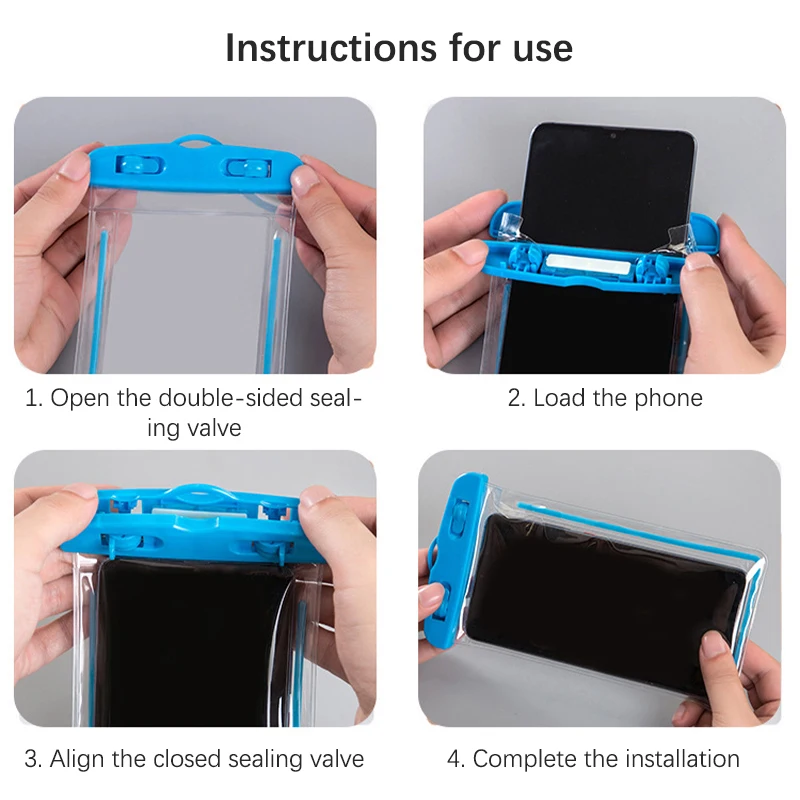 Instructions for use

1. Open the double-sided sealing valve

2. Load the phone

3. Align the closed sealing valve

4. Complete the installation