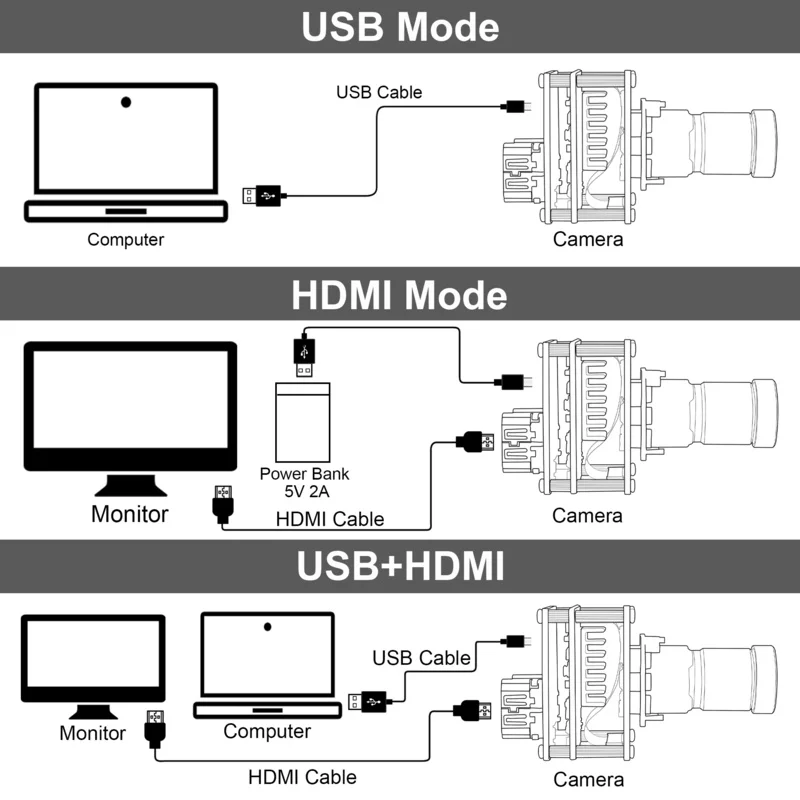 USB Mode

USB Cable

Computer

Camera

HDMI Mode

Power Bank
5V 2A

Monitor

HDMI Cable

Camera

USB+HDMI

USB Cable

Monitor

Computer

HDMI Cable

Camera