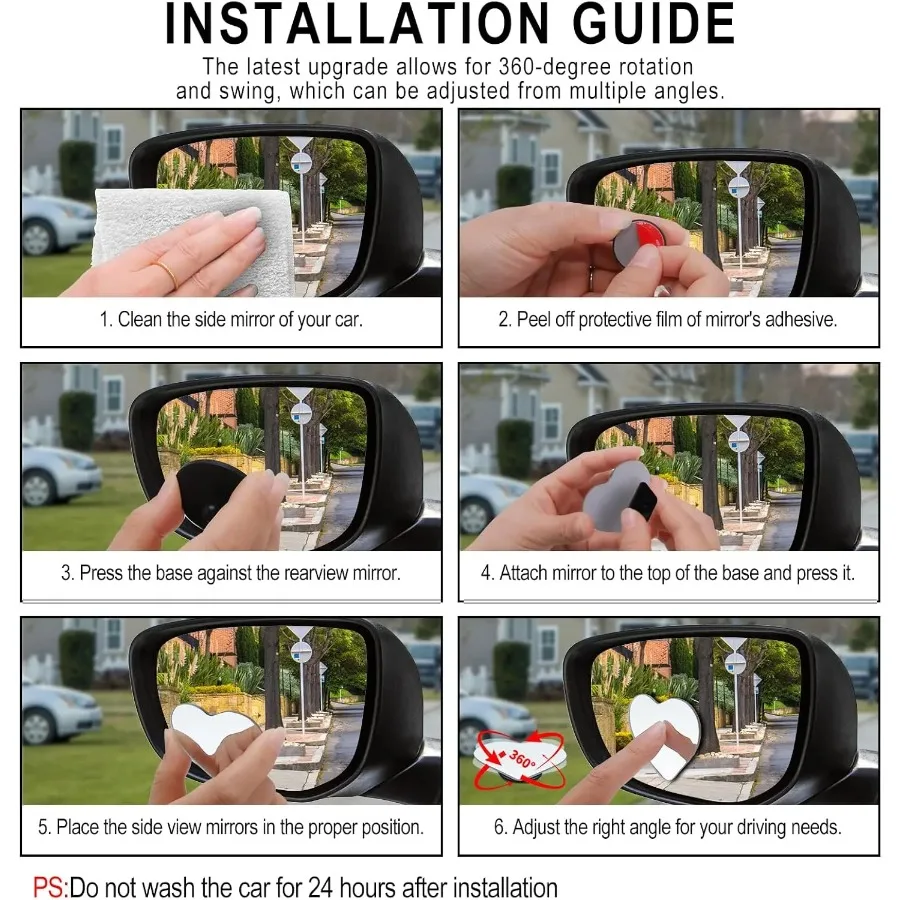 INSTALLATION GUIDE

The latest upgrade allows for 360-degree rotation and swing, which can be adjusted from multiple angles.

1. Clean the side mirror of your car.

2. Peel off protective film of mirror's adhesive.

3. Press the base against the rearview mirror.

4. Attach mirror to the top of the base and press it.

5. Place the side view mirrors in the proper position.

360°

6. Adjust the right angle for your driving needs.

PS:Do not wash the car for 24 hours after installation