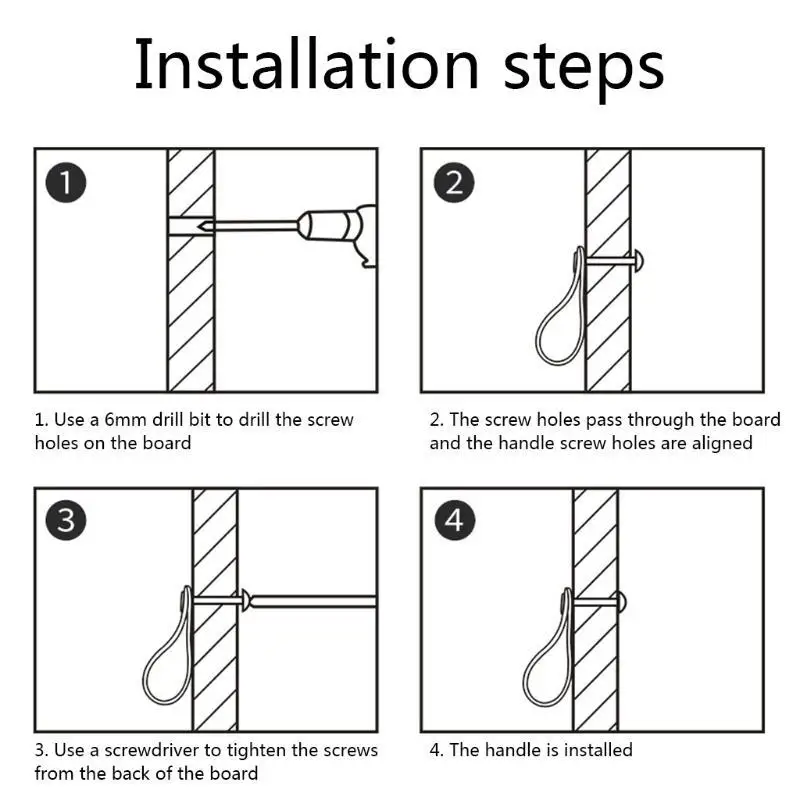 Installation steps

1

1. Use a 6mm drill bit to drill the screw holes on the board

2

2. The screw holes pass through the board and the handle screw holes are aligned

3

3. Use a screwdriver to tighten the screws from the back of the board

4

4. The handle is installed