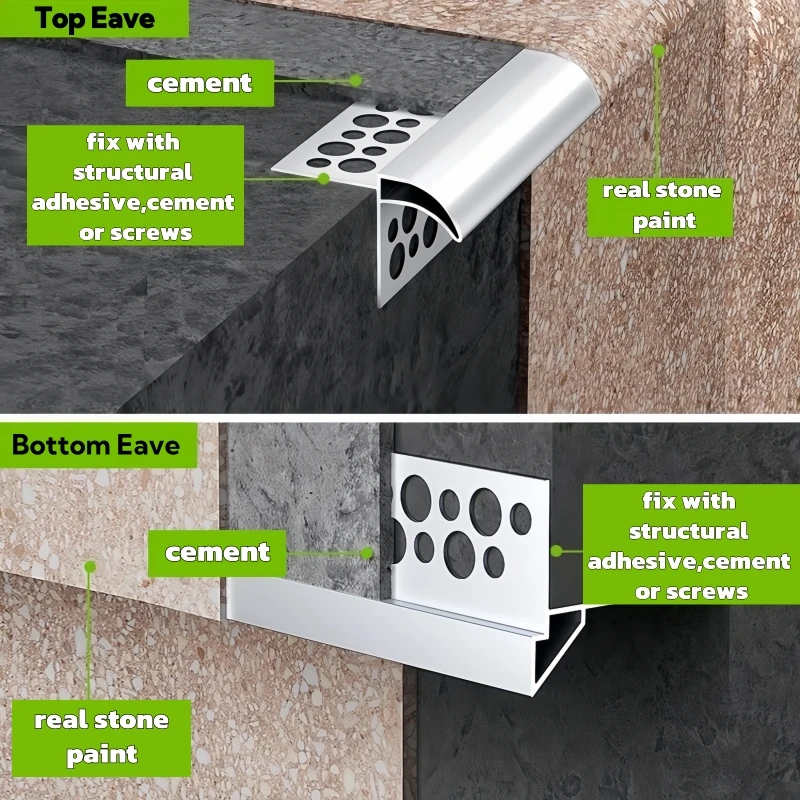 Top Eave

cement

fix with structural adhesive,cement or screws

real stone paint

Bottom Eave

cement

fix with structural adhesive,cement or screws

real stone paint