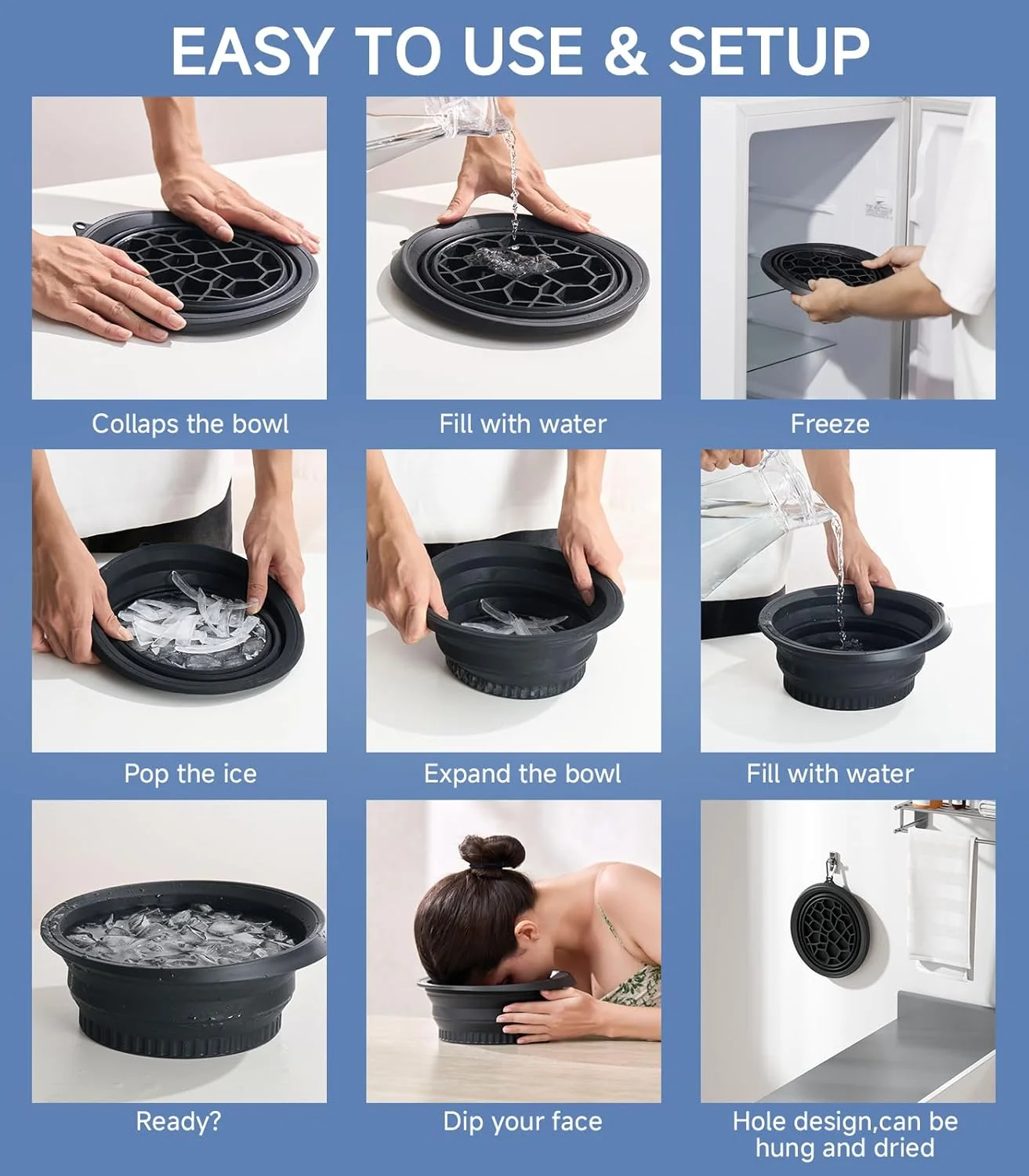 EASY TO USE & SETUP

Collaps the bowl

Fill with water

Freeze

Pop the ice

Expand the bowl

Fill with water

Ready?

Dip your face

Hole design,can be hung and dried