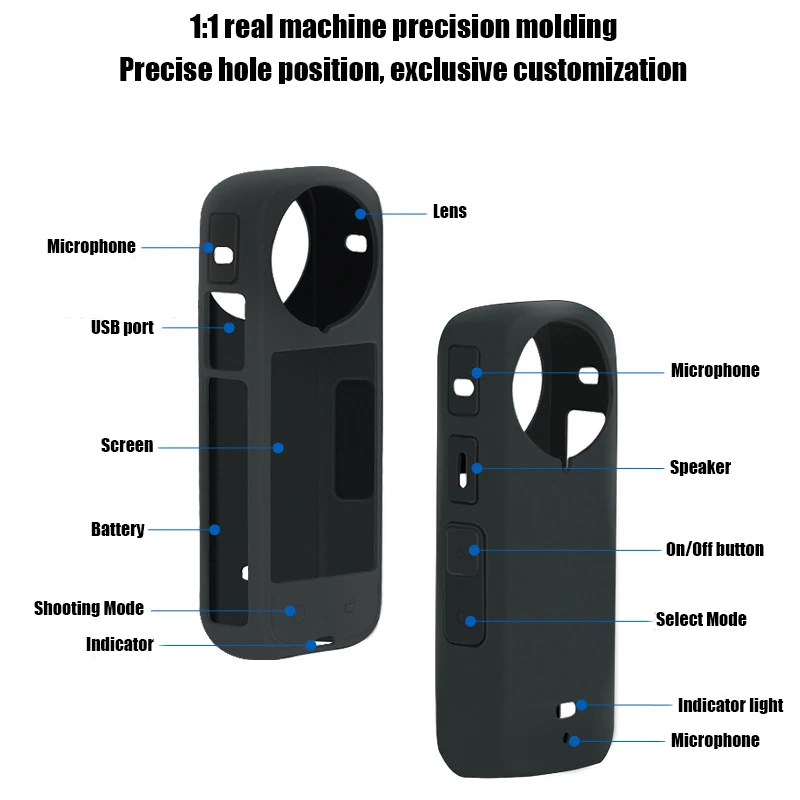 1:1 real machine precision molding
Precise hole position, exclusive customization

Lens
Microphone
USB port
Screen
Battery
Shooting Mode
Indicator

Microphone
Speaker
On/Off button
Select Mode
Indicator light
Microphone