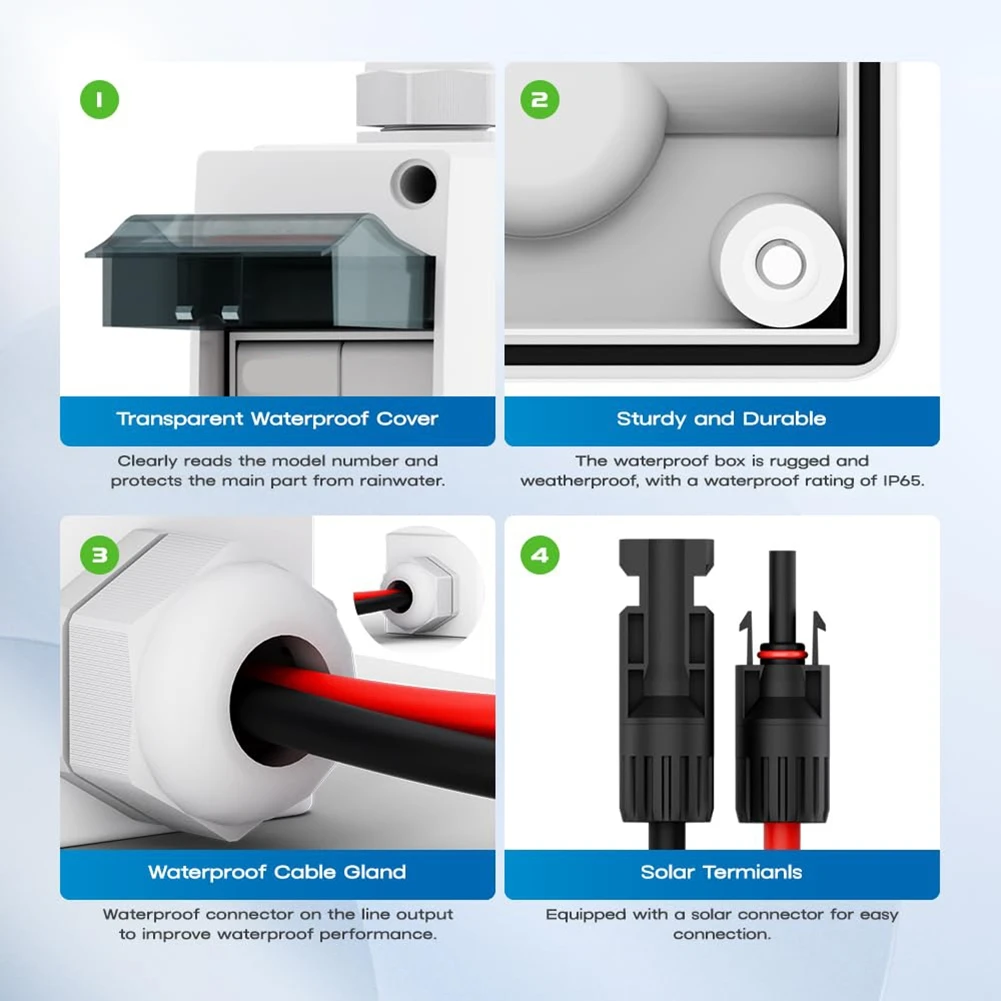 1

Transparent Waterproof Cover

Clearly reads the model number and protects the main part from rainwater.

2

Sturdy and Durable

The waterproof box is rugged and weatherproof, with a waterproof rating of IP65.

3

Waterproof Cable Gland

Waterproof connector on the line output to improve waterproof performance.

4

Solar Termianls

Equipped with a solar connector for easy connection.