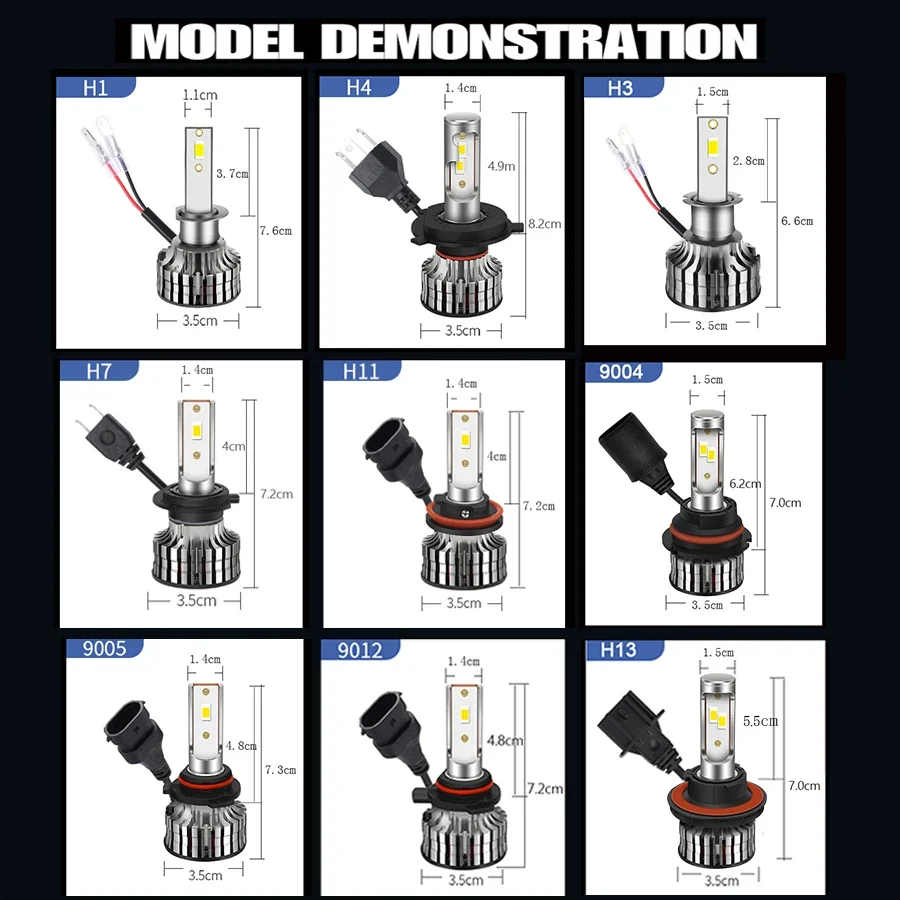 MODEL DEMONSTRATION

H1
1.1cm
3.7cm
7.6cm
3.5cm

H4
1.4cm
4.9m
8.2cm
3.5cm

H3
1.5cm
2.8cm
6.6cm
3.5cm

H7
1.4cm
4cm
7.2cm
3.5cm

H11
1.4cm
4cm
7.2cm
3.5cm

9004
1.5cm
6.2cm
7.0cm
3.5cm

9005
1.4cm
4.8cm
7.3cm
3.5cm

9012
1.4cm
4.8cm
7.2cm
3.5cm

H13
1.5cm
5.5cm
7.0cm
3.5cm