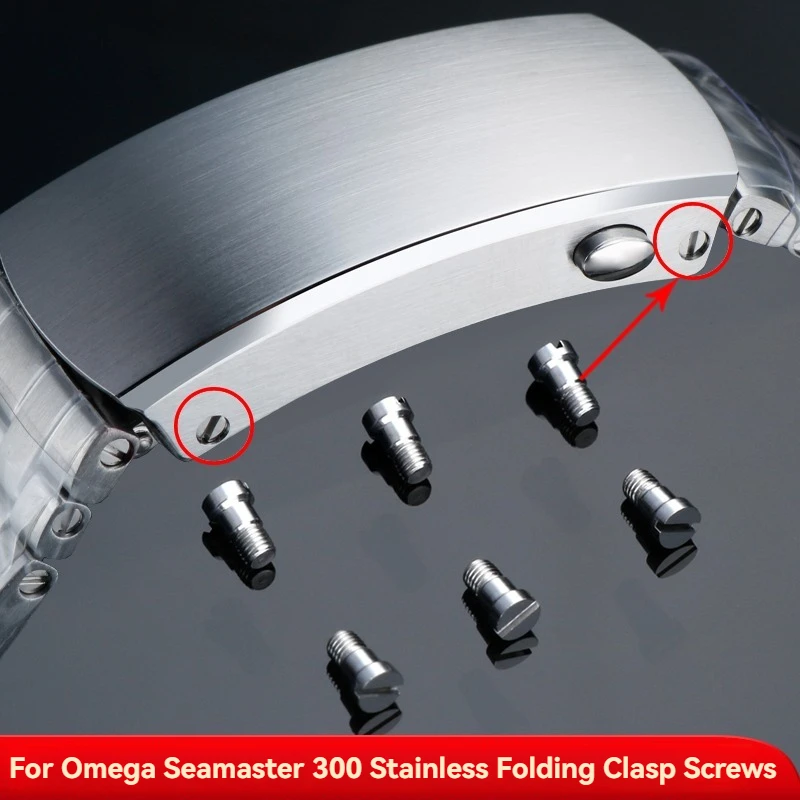 For Omega Seamaster 300 Stainless Folding Clasp Screws