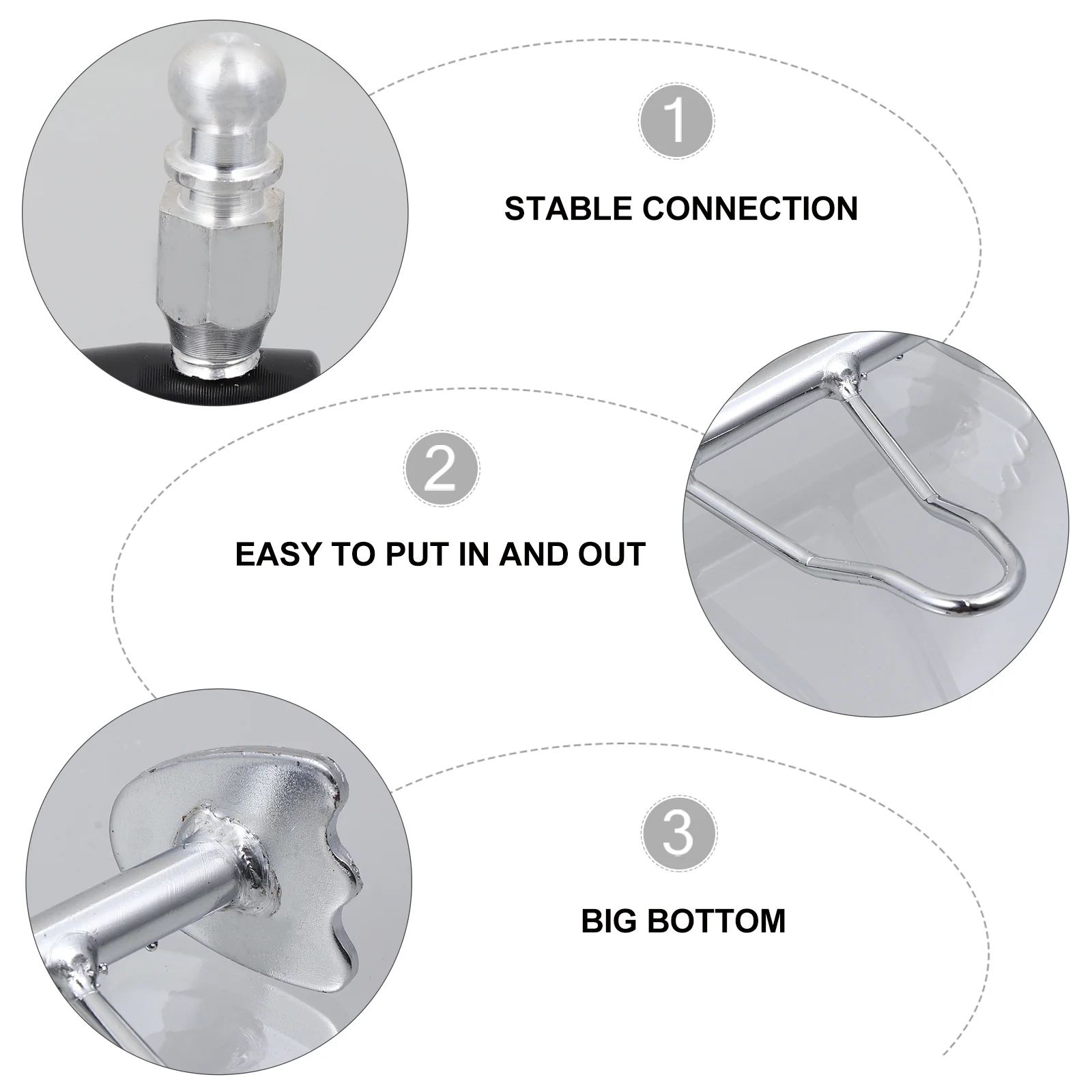 1

STABLE CONNECTION

2

EASY TO PUT IN AND OUT

3

BIG BOTTOM