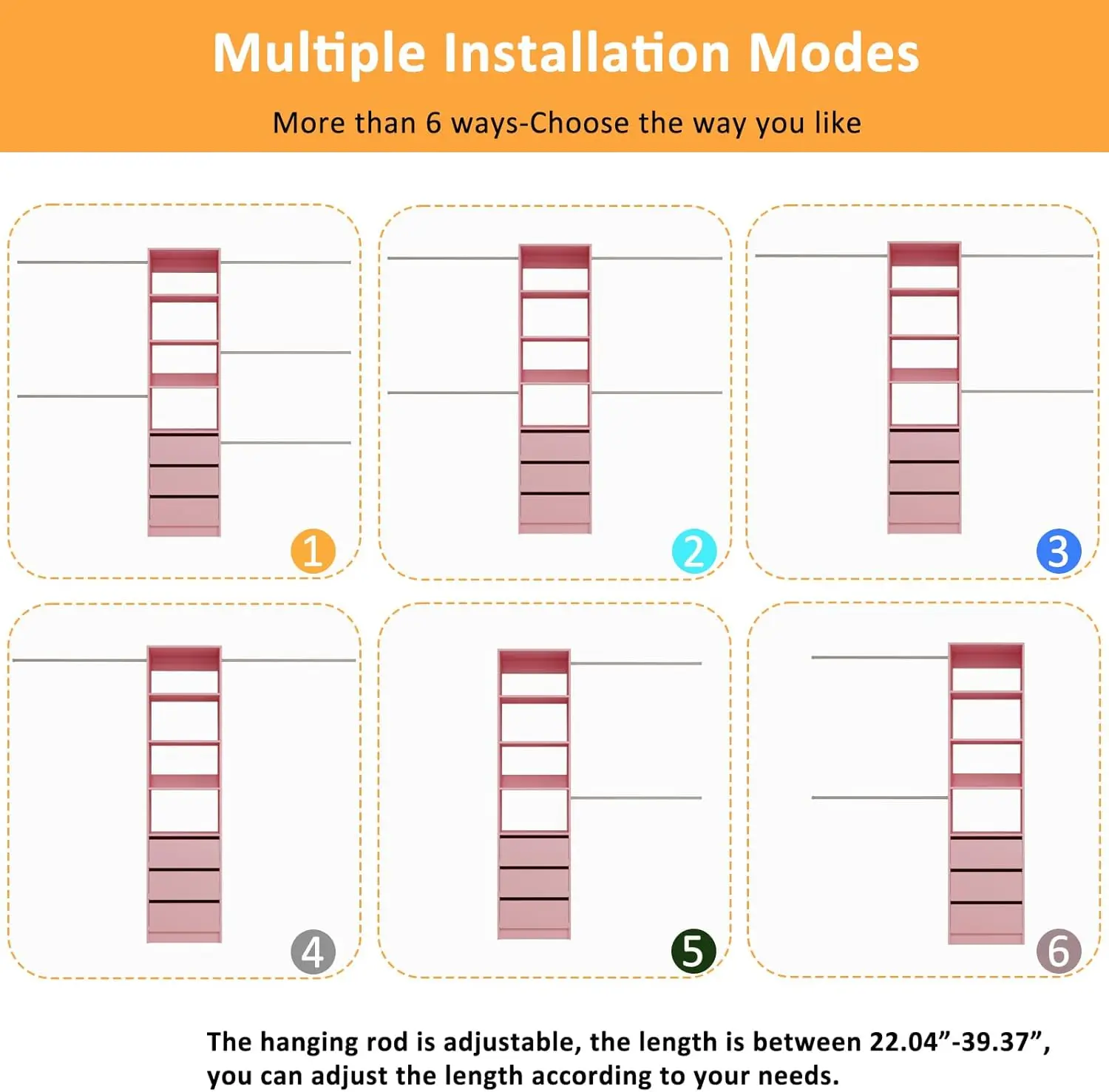 Multiple Installation Modes

More than 6 ways-Choose the way you like

1

2

3

4

5

6

The hanging rod is adjustable, the length is between 22.04”-39.37”, you can adjust the length according to your needs.