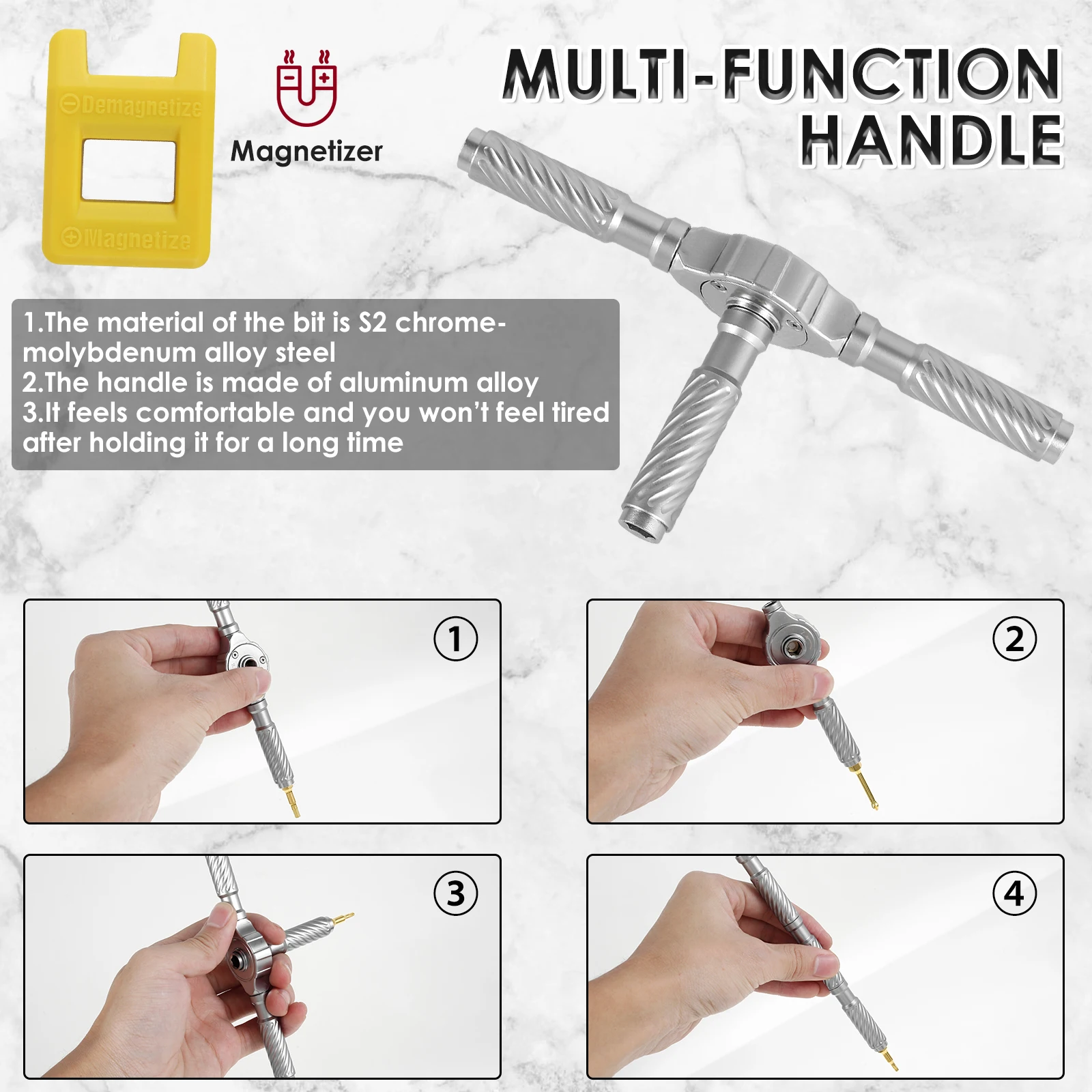 ⊖Demagnetize

⊕Magnetize

Magnetizer

MULTI-FUNCTION HANDLE

1.The material of the bit is S2 chrome-molybdenum alloy steel
2.The handle is made of aluminum alloy
3.It feels comfortable and you won't feel tired after holding it for a long time

①

②

③

④