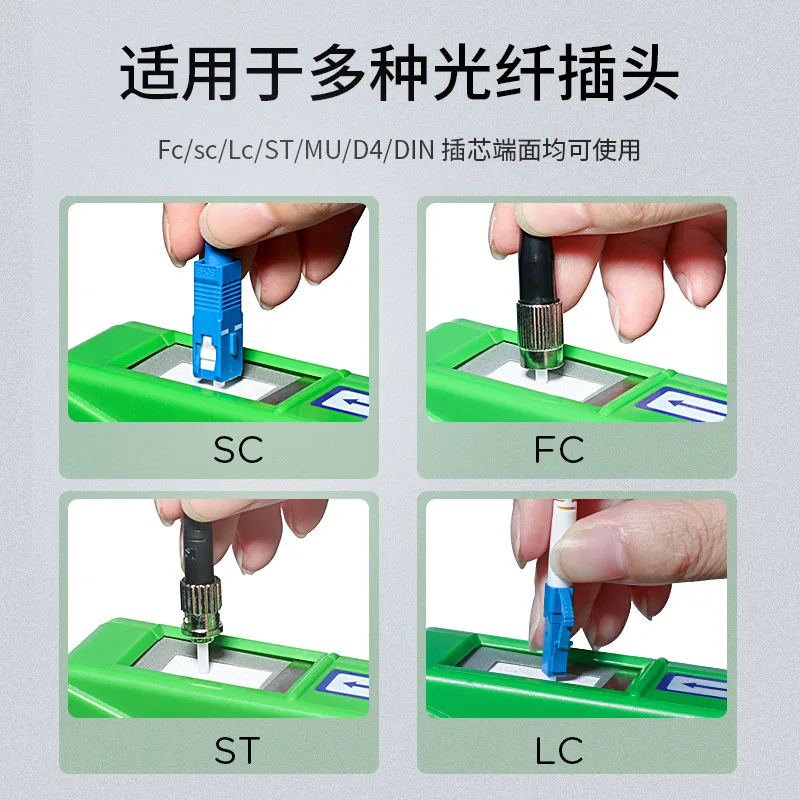 适用于多种光纤插头

Fc/sc/Lc/ST/MU/D4/DIN 插芯端面均可使用

SC

FC

ST

LC