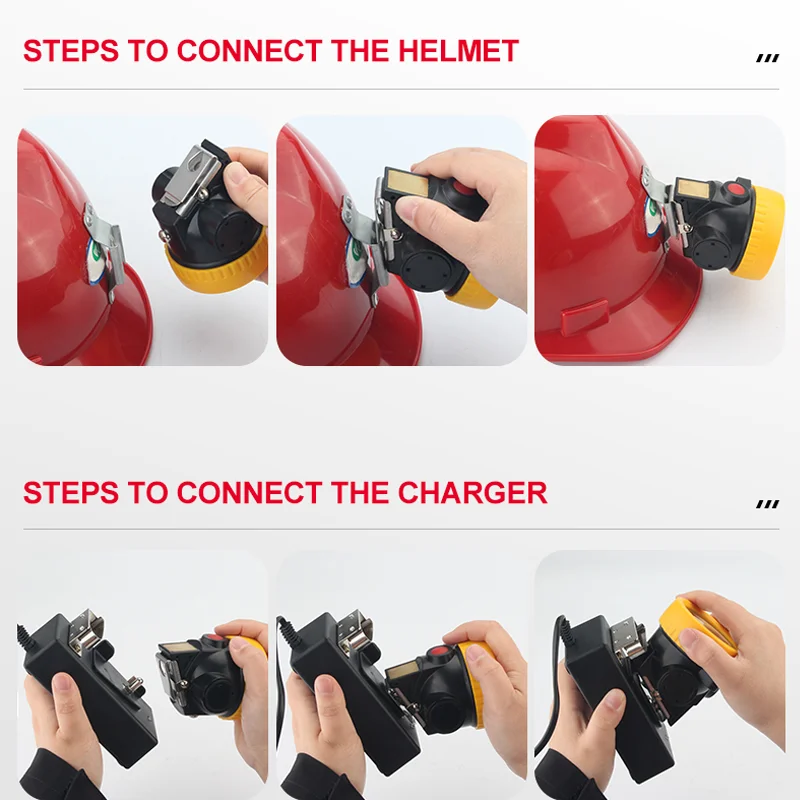 STEPS TO CONNECT THE HELMET

STEPS TO CONNECT THE CHARGER