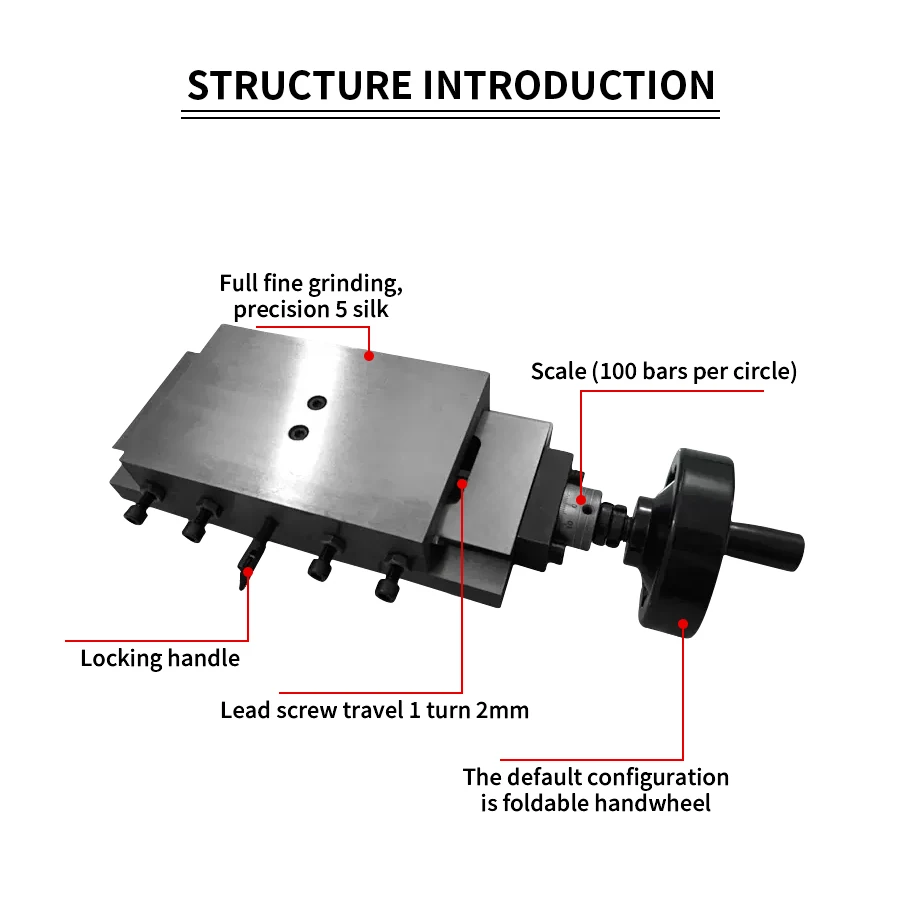 STRUCTURE INTRODUCTION

Full fine grinding, precision 5 silk

Scale (100 bars per circle)

Locking handle

Lead screw travel 1 turn 2mm

The default configuration is foldable handwheel