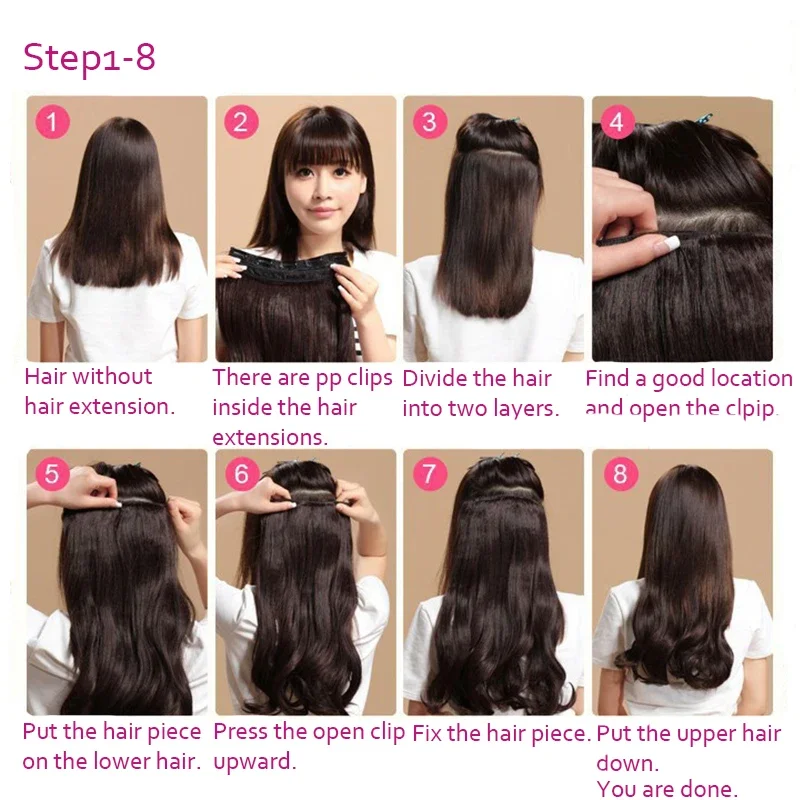 Step1-8

1
Hair without hair extension.

2
There are pp clips inside the hair extensions.

3
Divide the hair into two layers.

4
Find a good location and open the clpip.

5
Put the hair piece on the lower hair.

6
Press the open clip upward.

7
Fix the hair piece.

8
Put the upper hair down.
You are done.