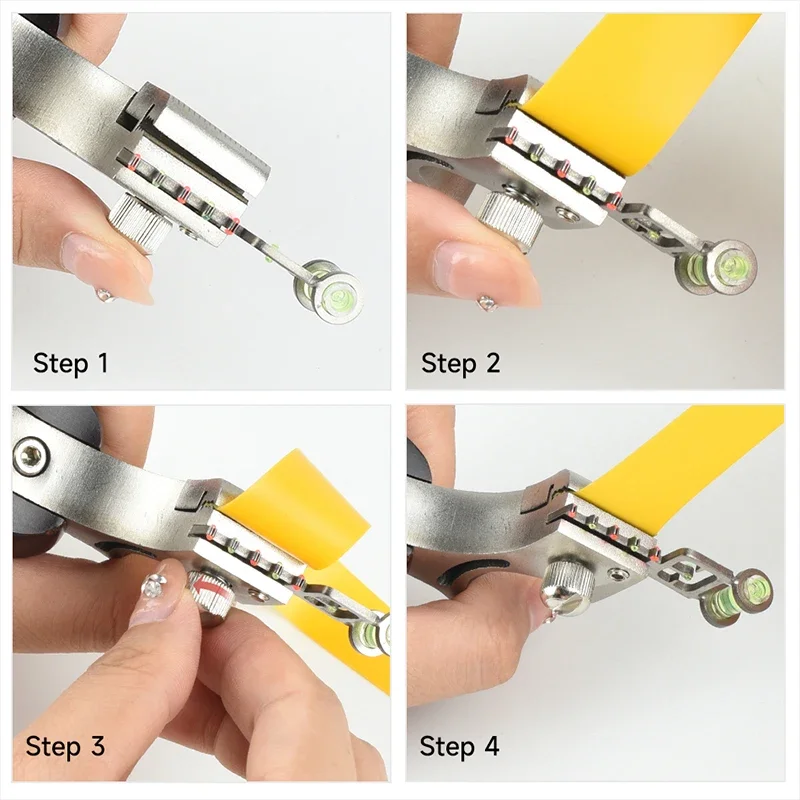 Step 1

Step 2

Step 3

Step 4