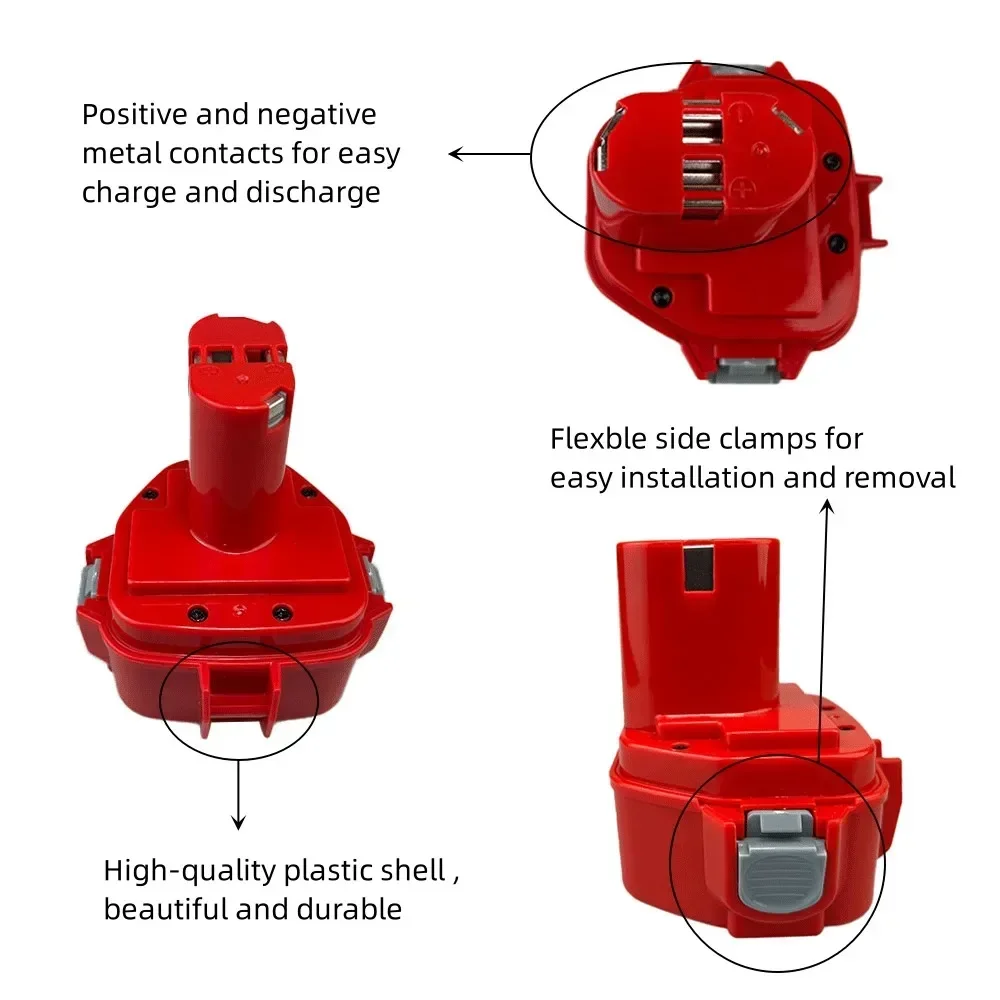 Positive and negative metal contacts for easy charge and discharge

Flexble side clamps for easy installation and removal

High-quality plastic shell , beautiful and durable