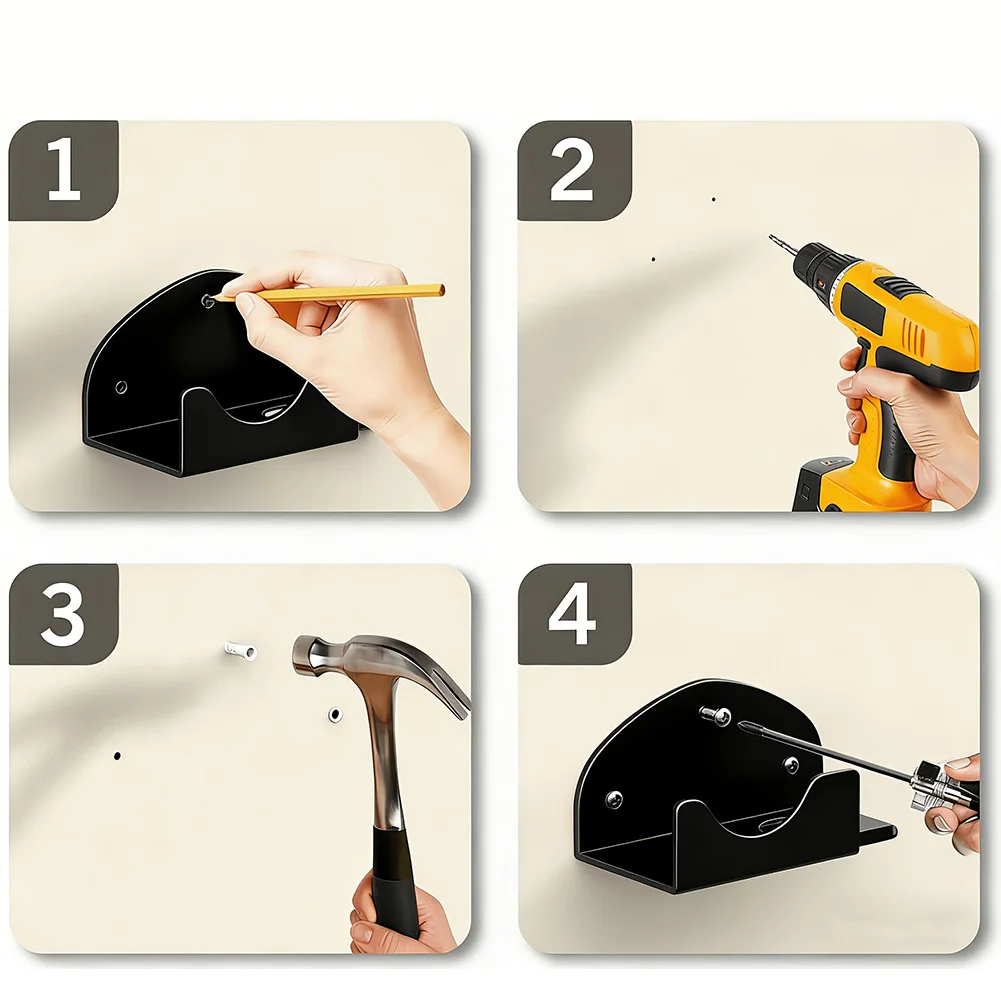 1

2

3

4