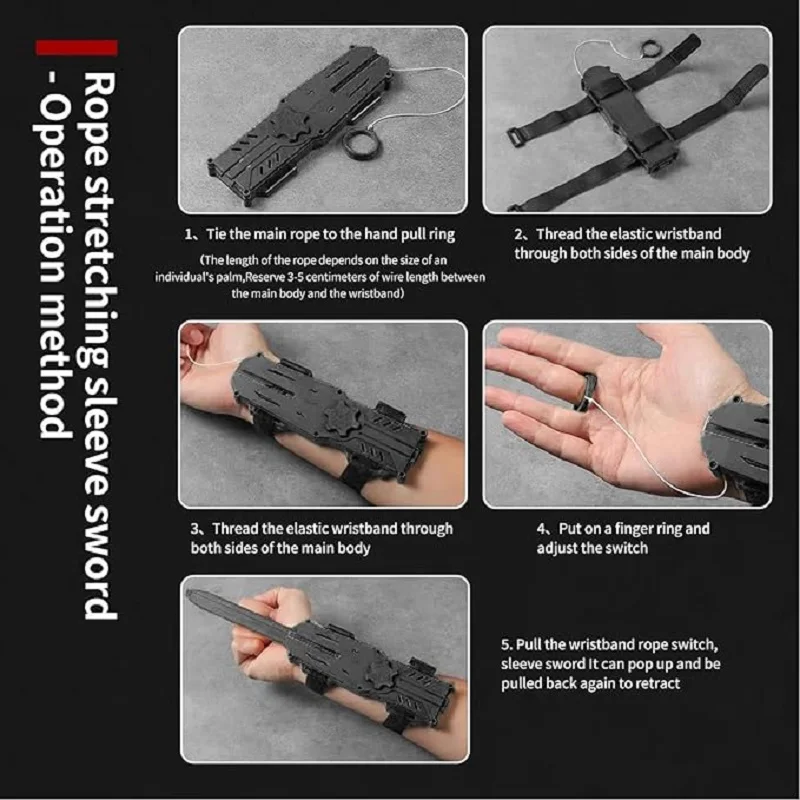 Rope stretching sleeve sword
- Operation method

1、Tie the main rope to the hand pull ring

(The length of the rope depends on the size of an individual's palm,Reserve 3-5 centimeters of wire length between the main body and the wristband)

2、Thread the elastic wristband through both sides of the main body

3、Thread the elastic wristband through both sides of the main body

4、Put on a finger ring and adjust the switch

5. Pull the wristband rope switch, sleeve sword It can pop up and be pulled back again to retract