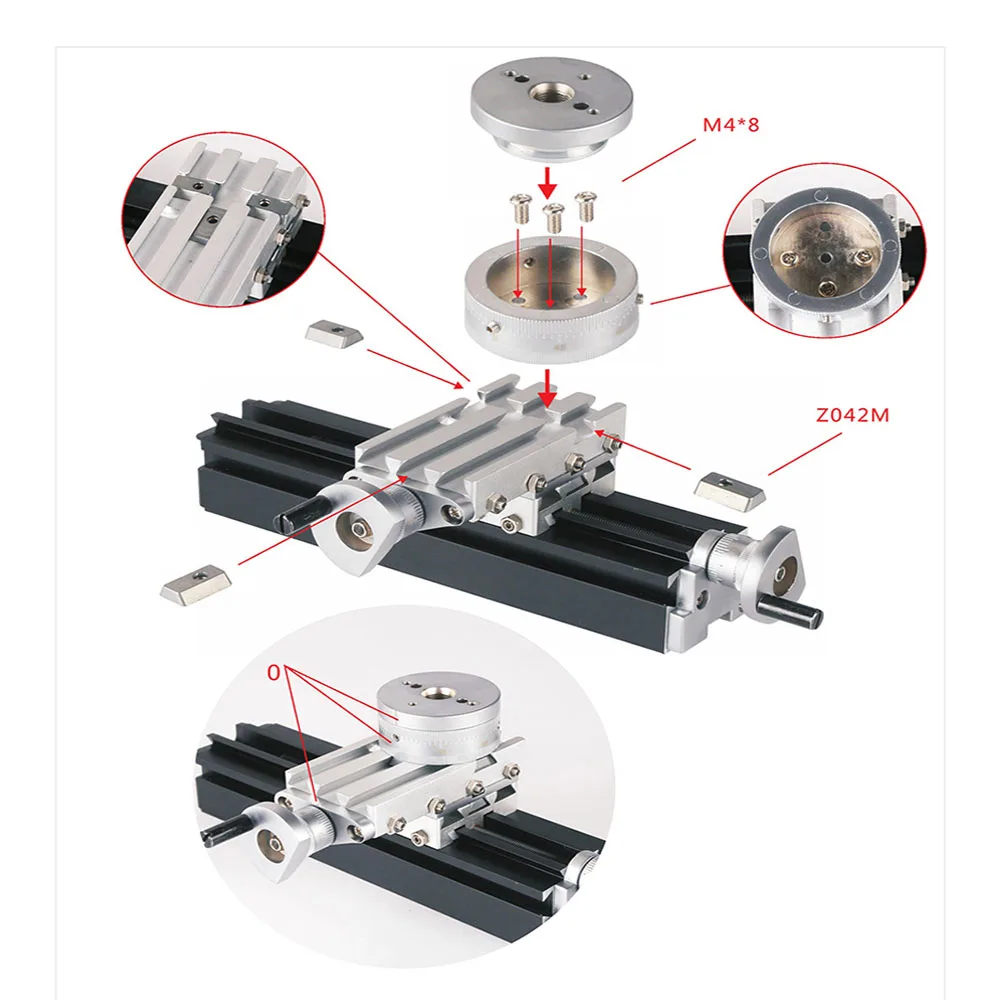 M4*8

Z042M

0