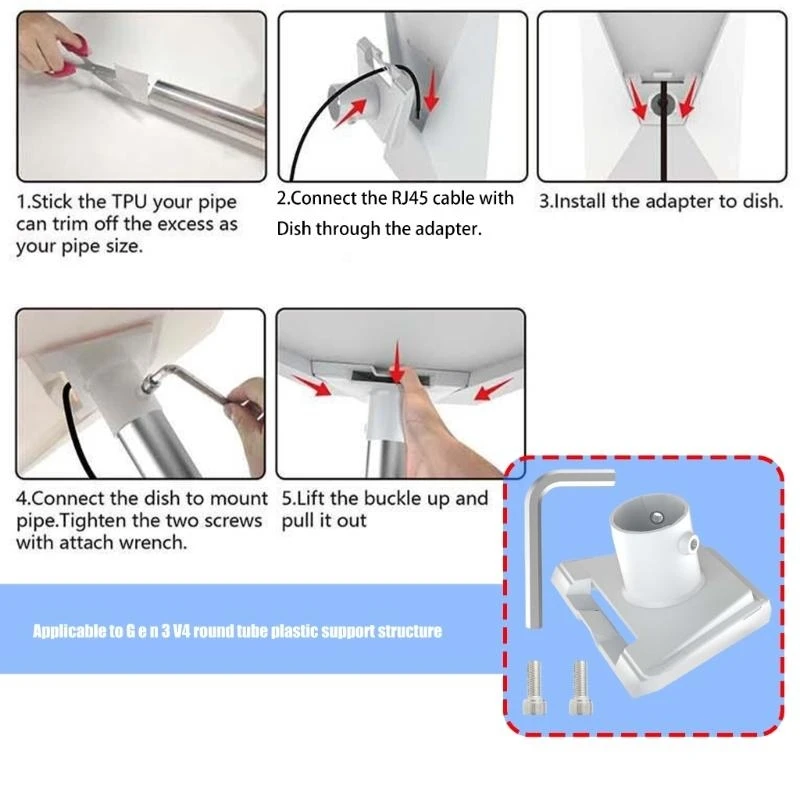 1.Stick the TPU your pipe can trim off the excess as your pipe size.

2.Connect the RJ45 cable with Dish through the adapter.

3.Install the adapter to dish.

4.Connect the dish to mount pipe.Tighten the two screws with attach wrench.

5.Lift the buckle up and pull it out

Applicable to G e n 3 V4 round tube plastic support structure