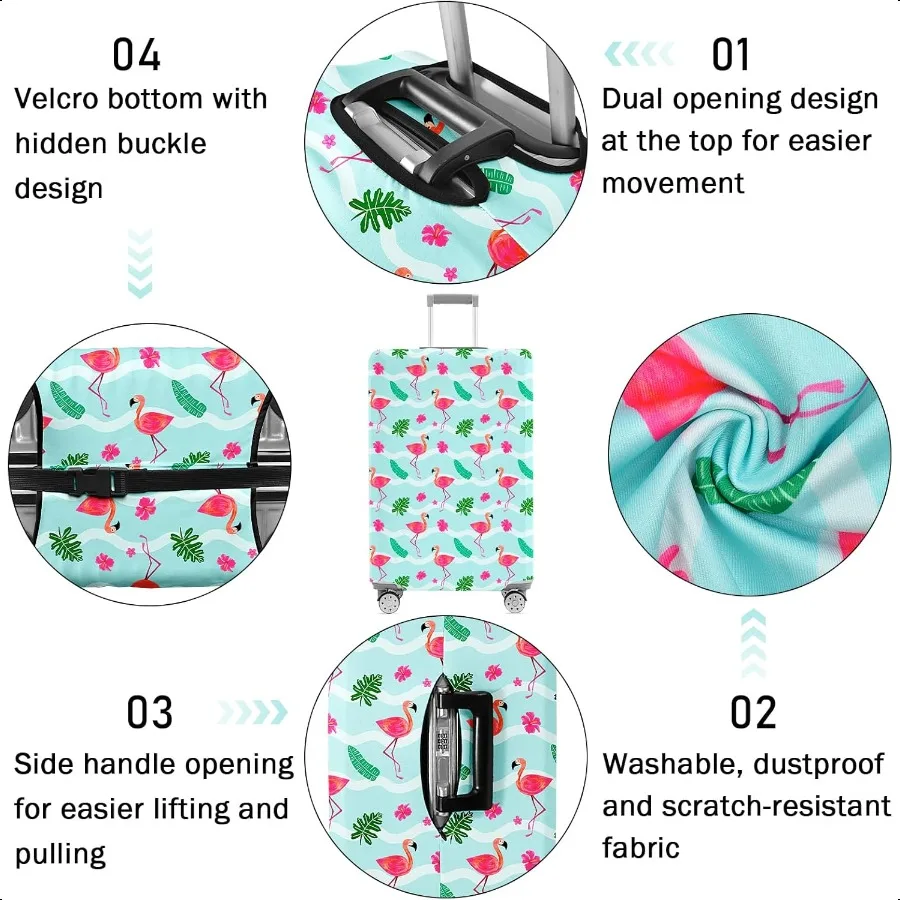 04
Velcro bottom with hidden buckle design

01
Dual opening design at the top for easier movement

03
Side handle opening for easier lifting and pulling

02
Washable, dustproof and scratch-resistant fabric