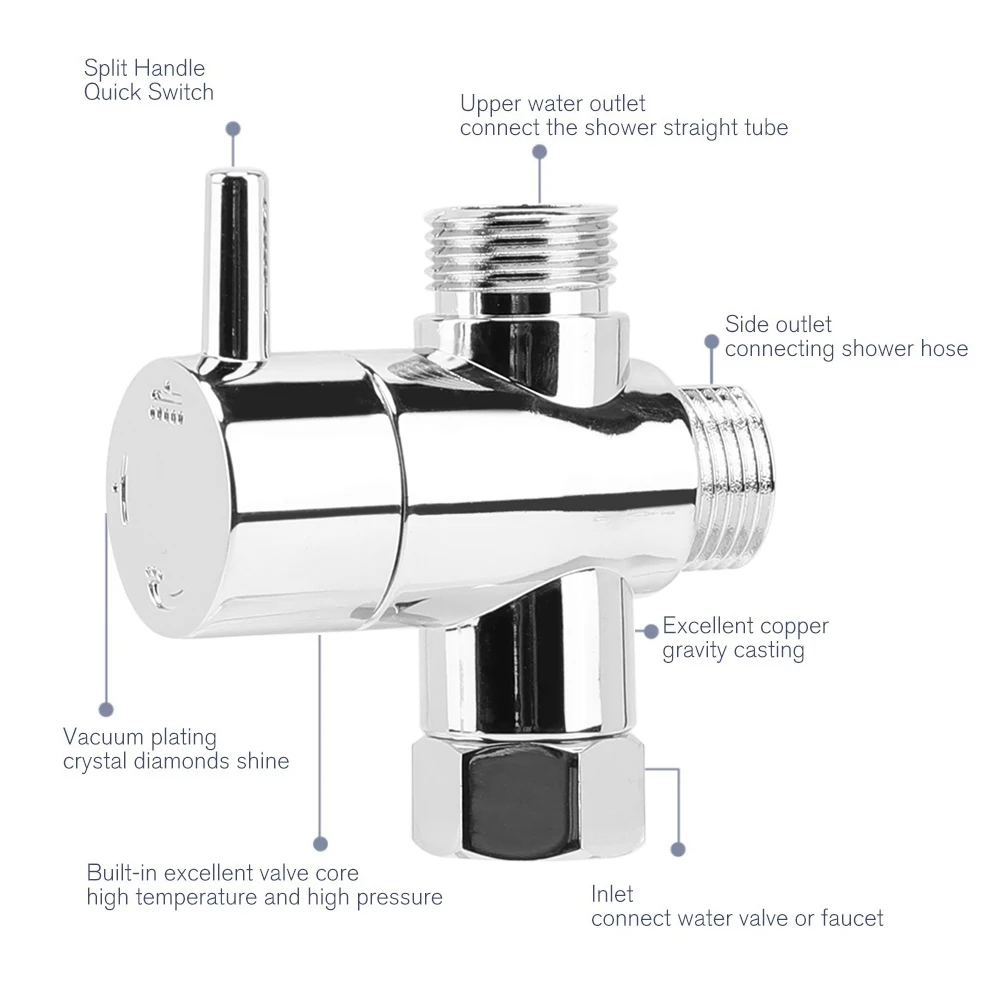 Split Handle
Quick Switch

Upper water outlet
connect the shower straight tube

Side outlet
connecting shower hose

Excellent copper
gravity casting

Vacuum plating
crystal diamonds shine

Built-in excellent valve core
high temperature and high pressure

Inlet
connect water valve or faucet