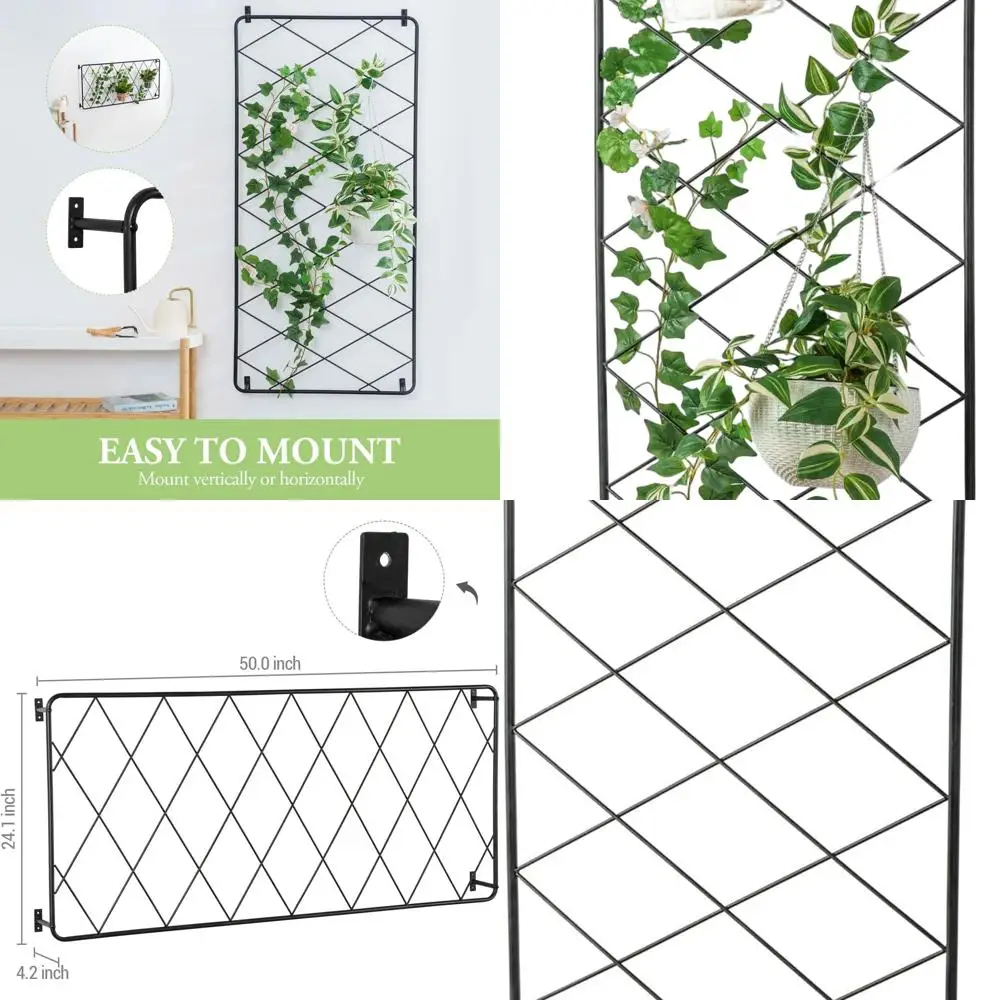 EASY TO MOUNT
Mount vertically or horizontally

50.0 inch
24.1 inch
4.2 inch