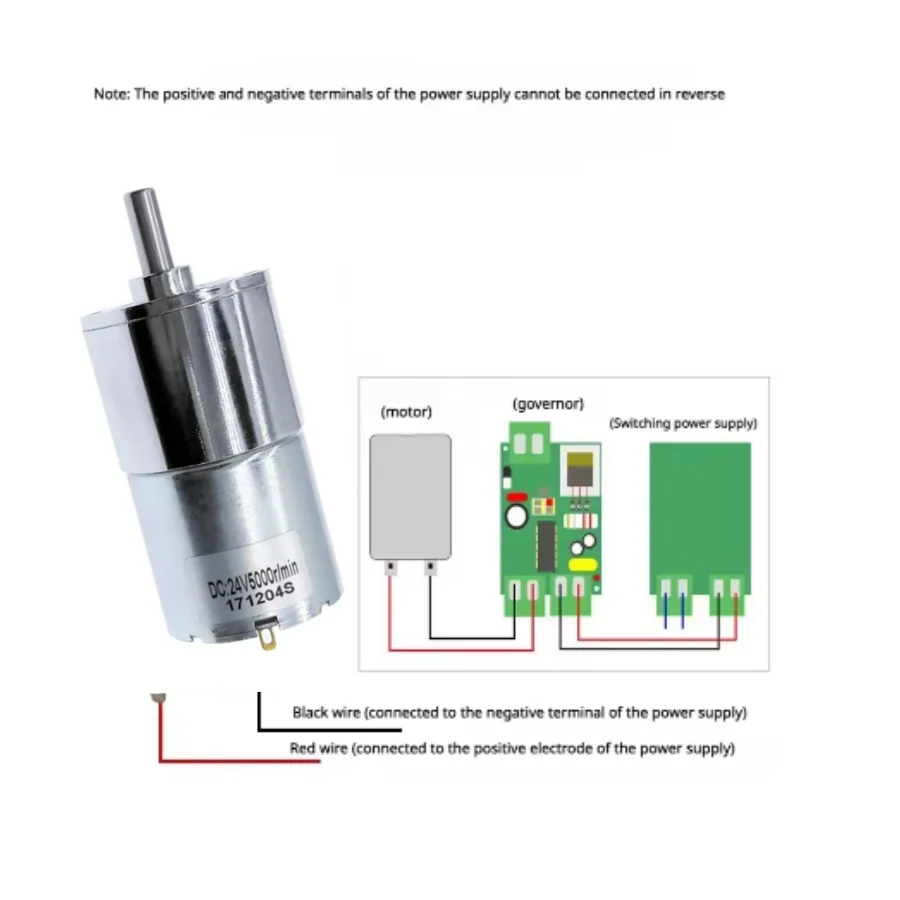 Note: The positive and negative terminals of the power supply cannot be connected in reverse

DC:24V5000r/min
171204S

(motor)

(governor)

(Switching power supply)

Black wire (connected to the negative terminal of the power supply)

Red wire (connected to the positive electrode of the power supply)