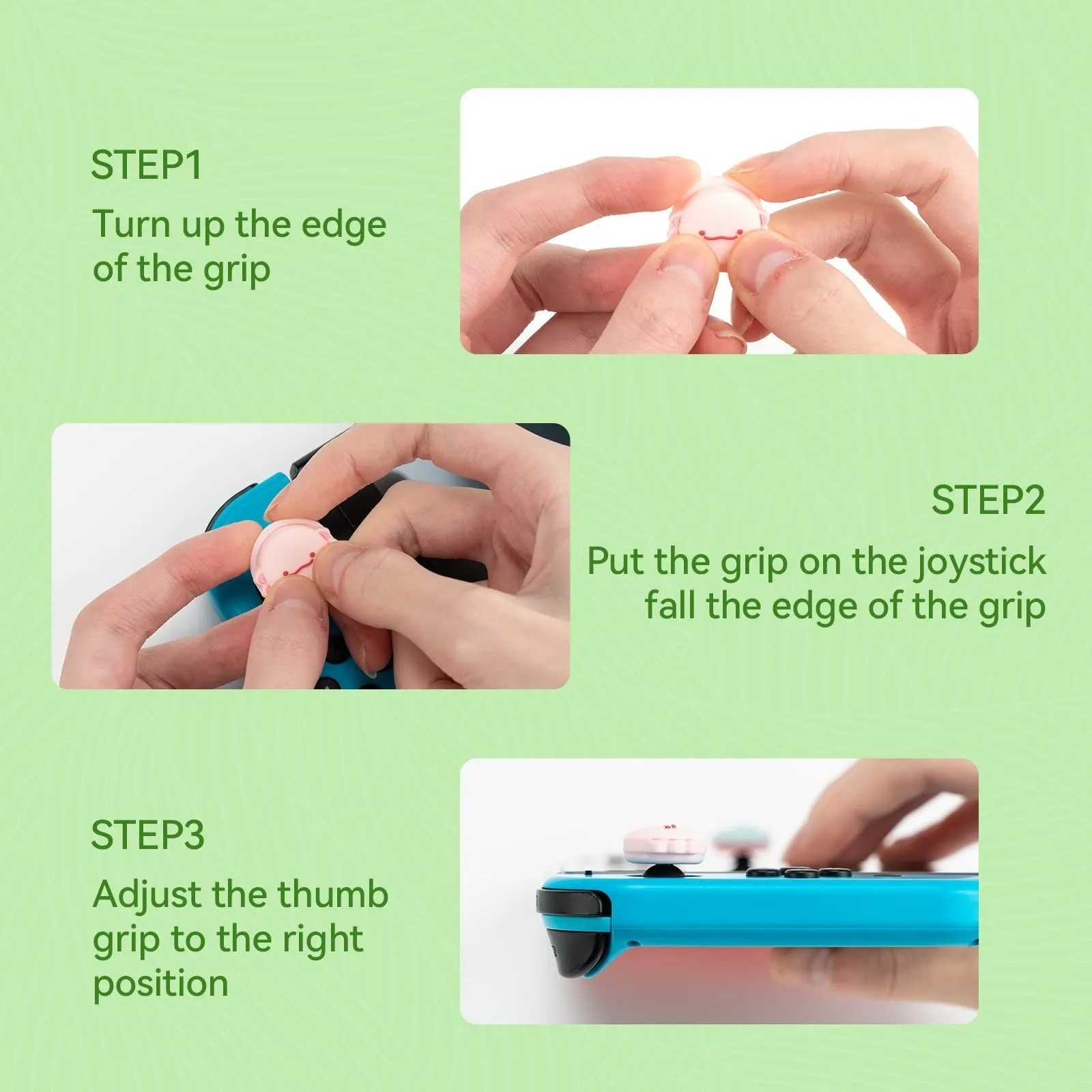 STEP1
Turn up the edge of the grip

STEP2
Put the grip on the joystick fall the edge of the grip

STEP3
Adjust the thumb grip to the right position