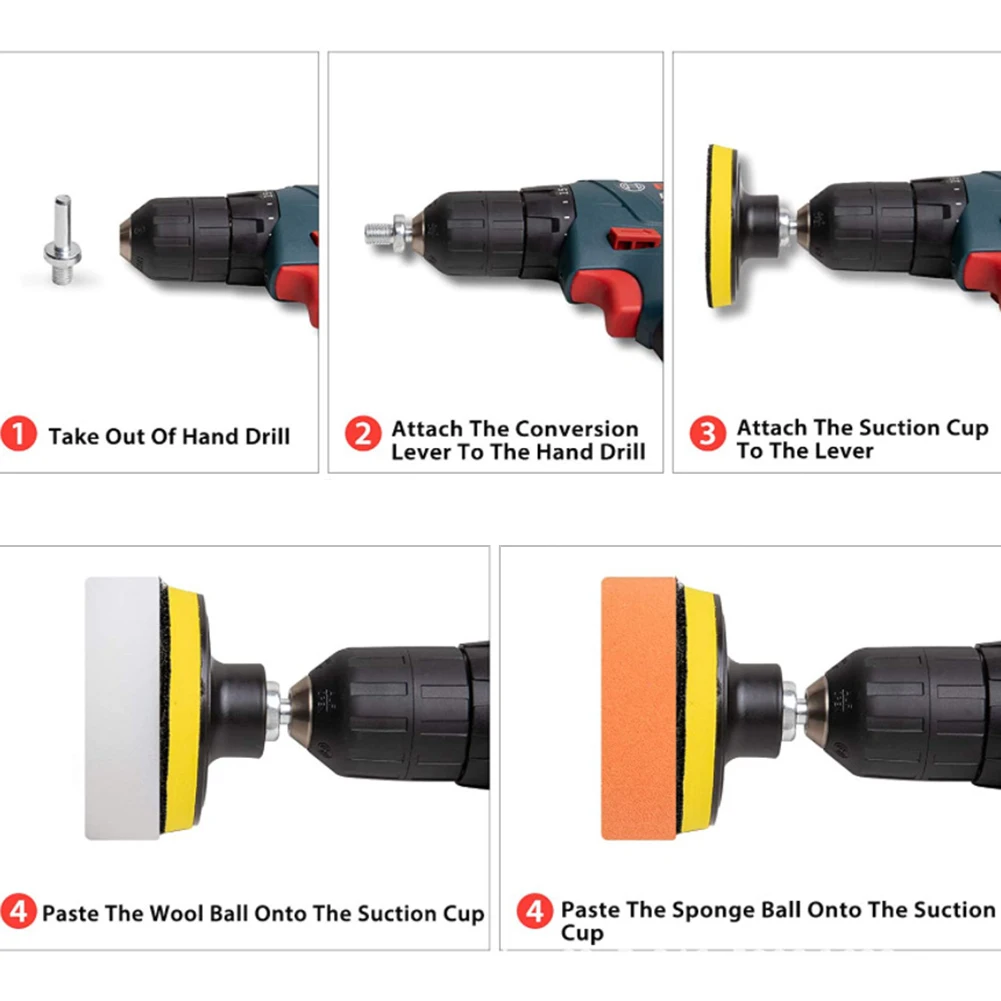 1 Take Out Of Hand Drill

2 Attach The Conversion Lever To The Hand Drill

3 Attach The Suction Cup To The Lever

4 Paste The Wool Ball Onto The Suction Cup

4 Paste The Sponge Ball Onto The Suction Cup