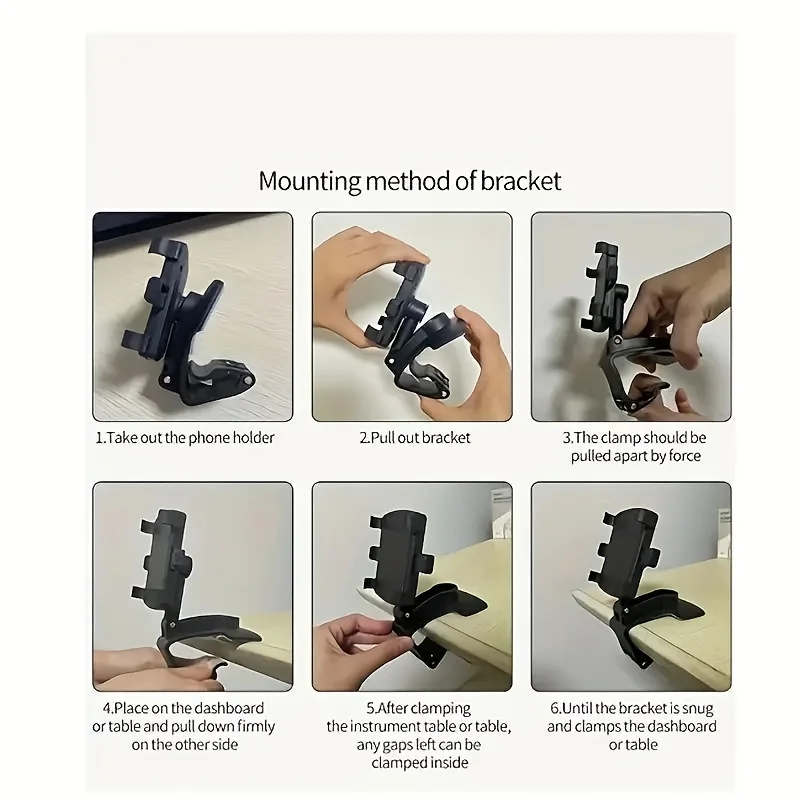 Mounting method of bracket

1.Take out the phone holder

2.Pull out bracket

3.The clamp should be pulled apart by force

4.Place on the dashboard or table and pull down firmly on the other side

5.After clamping the instrument table or table, any gaps left can be clamped inside

6.Until the bracket is snug and clamps the dashboard or table