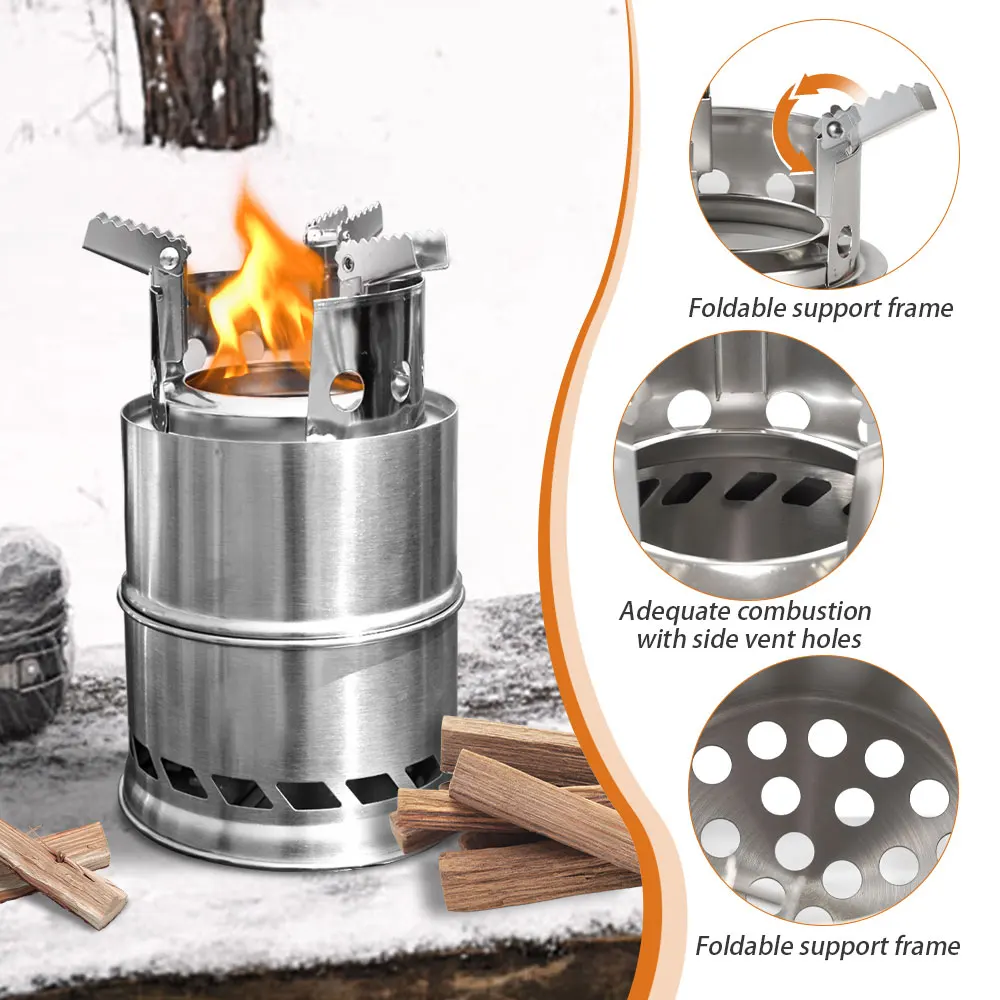 Foldable support frame

Adequate combustion with side vent holes

Foldable support frame