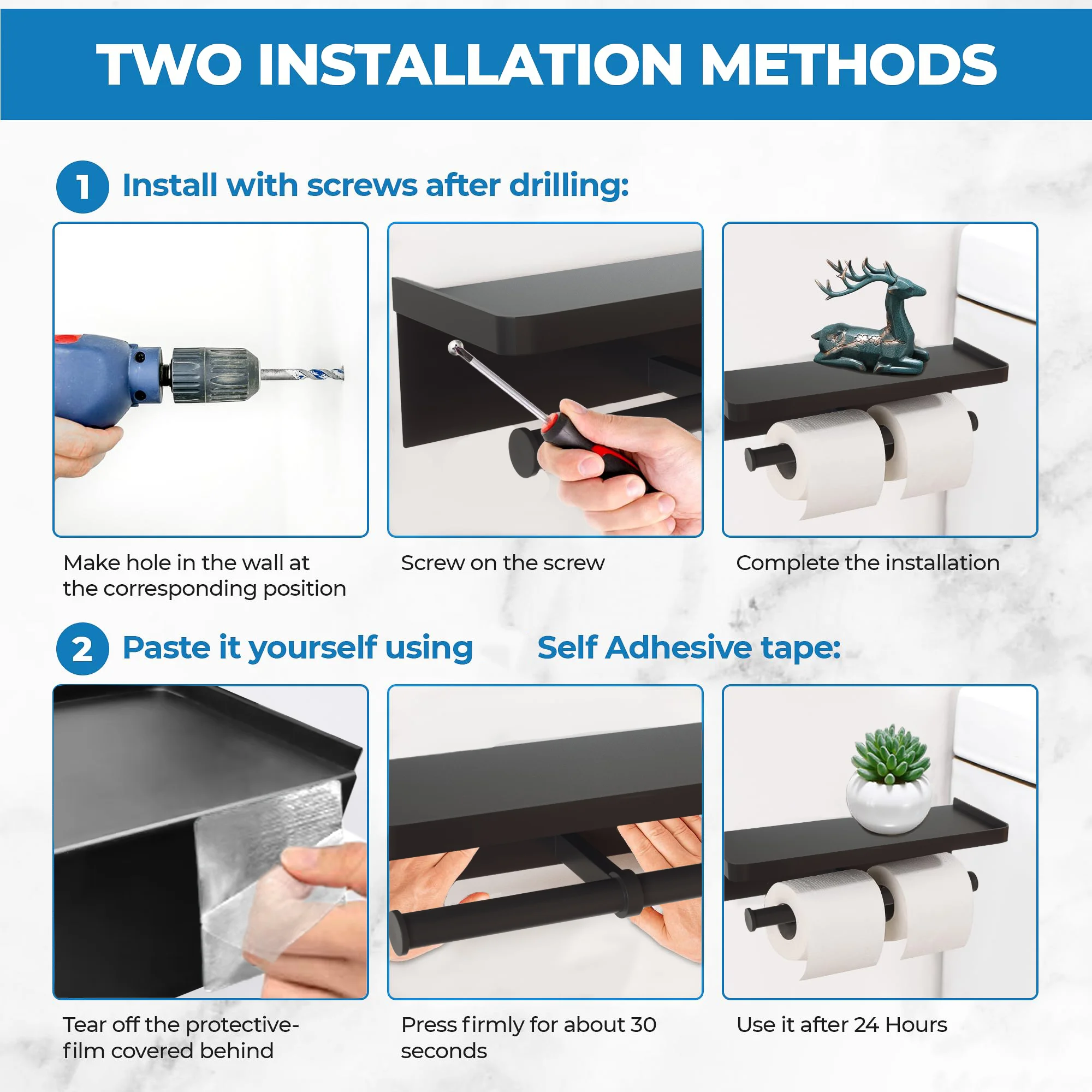 TWO INSTALLATION METHODS

1 Install with screws after drilling:

Make hole in the wall at the corresponding position

Screw on the screw

Complete the installation

2 Paste it yourself using Self Adhesive tape:

Tear off the protective-film covered behind

Press firmly for about 30 seconds

Use it after 24 Hours