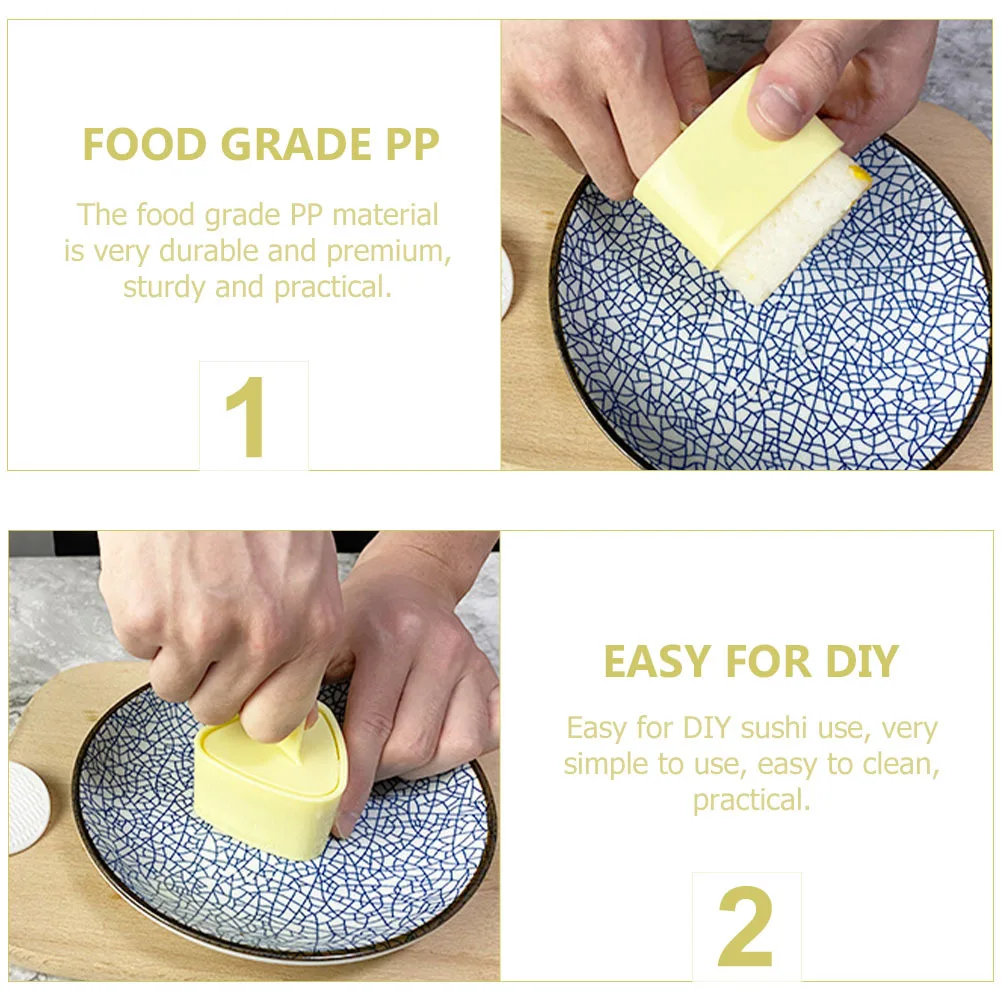 FOOD GRADE PP

The food grade PP material is very durable and premium, sturdy and practical.

1

EASY FOR DIY

Easy for DIY sushi use, very simple to use, easy to clean, practical.

2