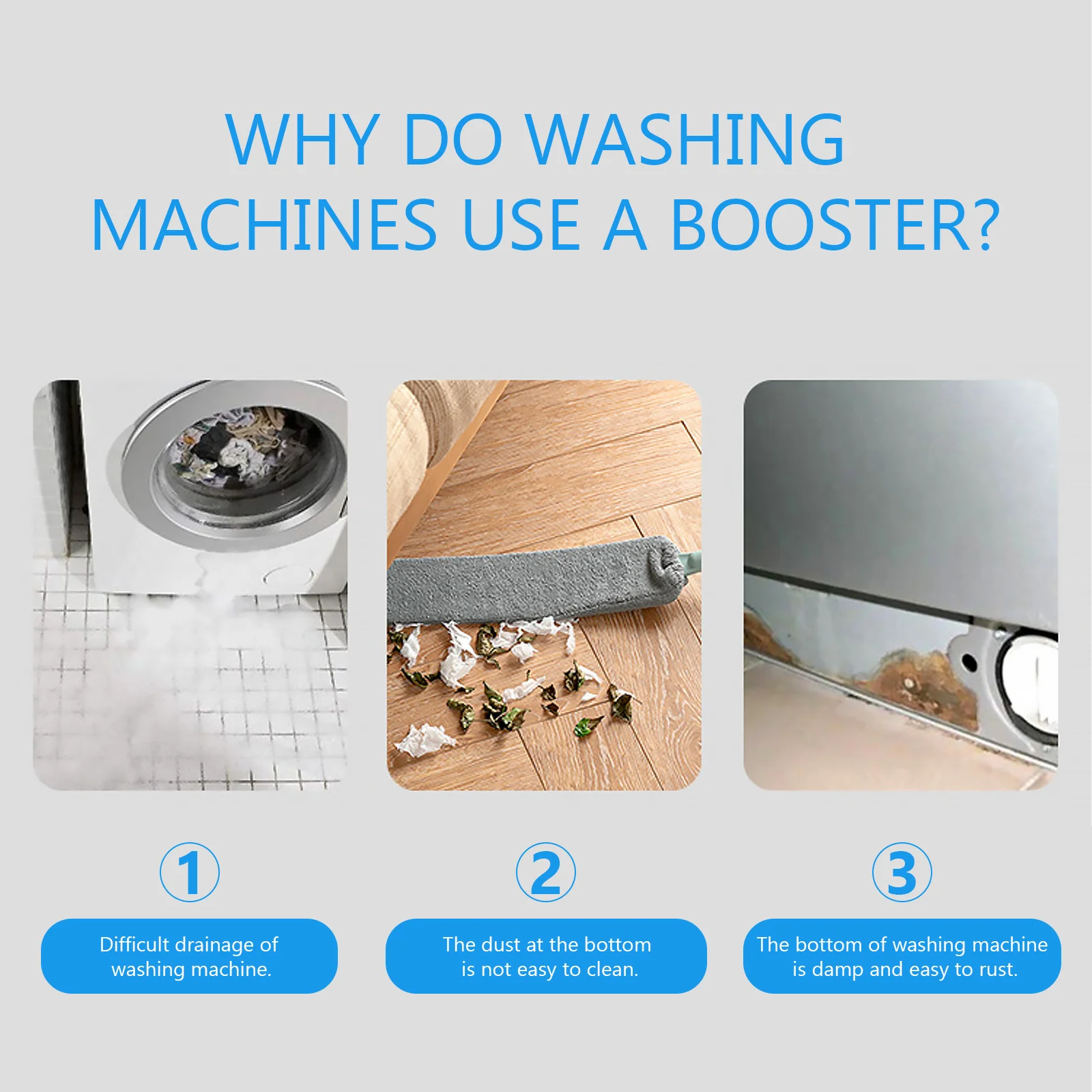 WHY DO WASHING MACHINES USE A BOOSTER?

1

Difficult drainage of washing machine.

2

The dust at the bottom is not easy to clean.

3

The bottom of washing machine is damp and easy to rust.