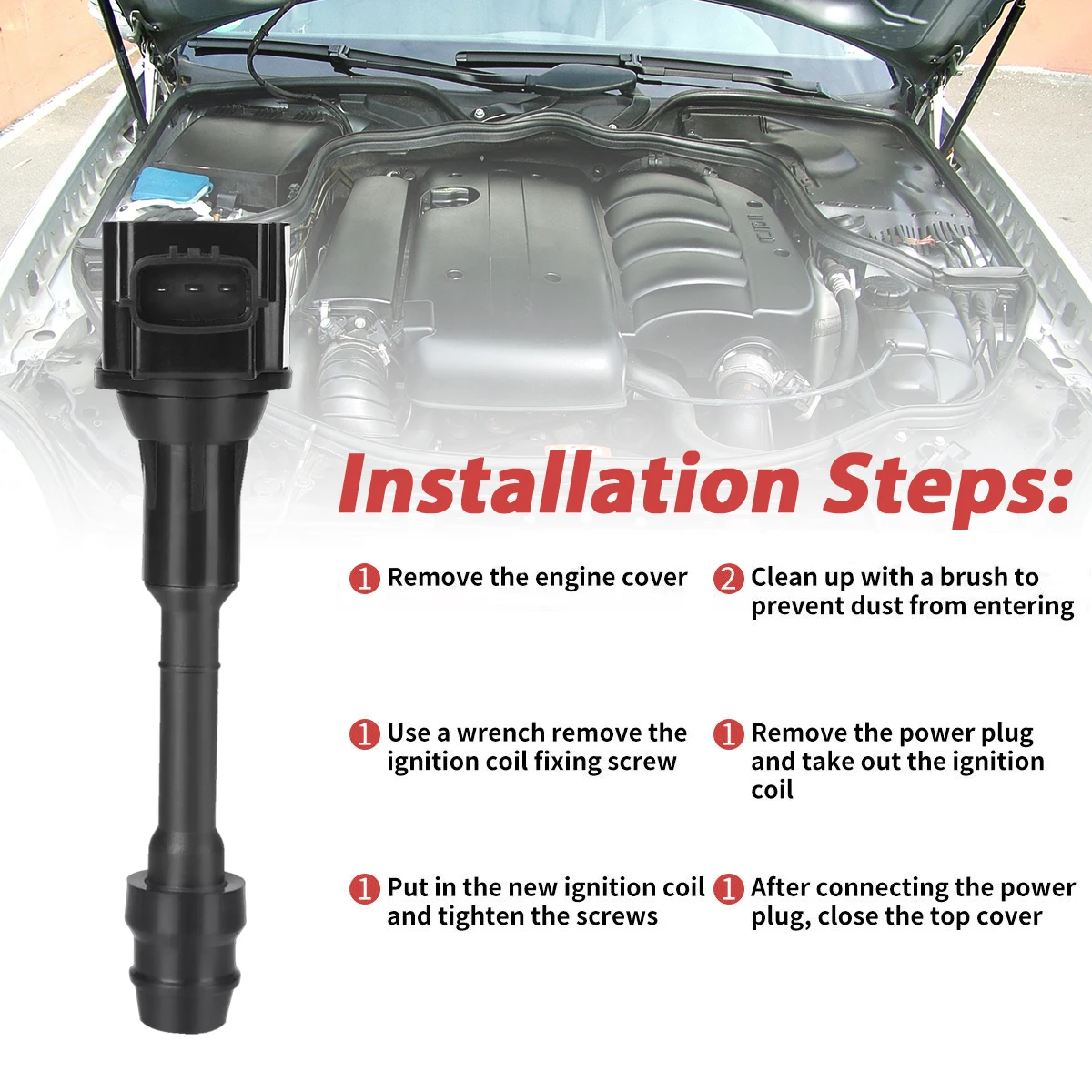 Installation Steps:

1 Remove the engine cover

2 Clean up with a brush to prevent dust from entering

1 Use a wrench remove the ignition coil fixing screw

1 Remove the power plug and take out the ignition coil

1 Put in the new ignition coil and tighten the screws

1 After connecting the power plug, close the top cover