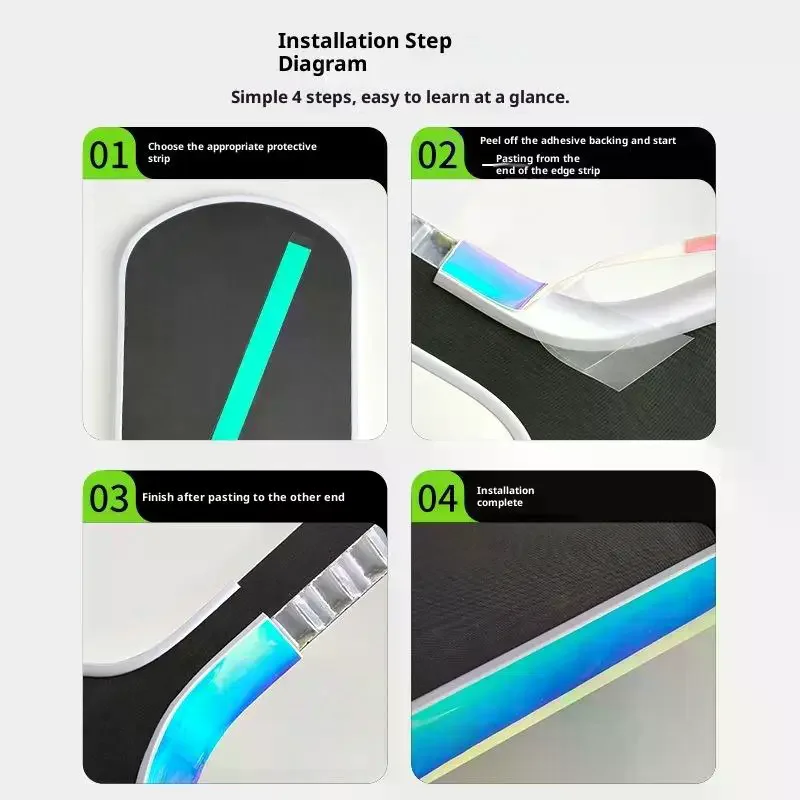 Installation Step Diagram

Simple 4 steps, easy to learn at a glance.

01 Choose the appropriate protective strip

02 Peel off the adhesive backing and start Pasting from the end of the edge strip

03 Finish after pasting to the other end

04 Installation complete