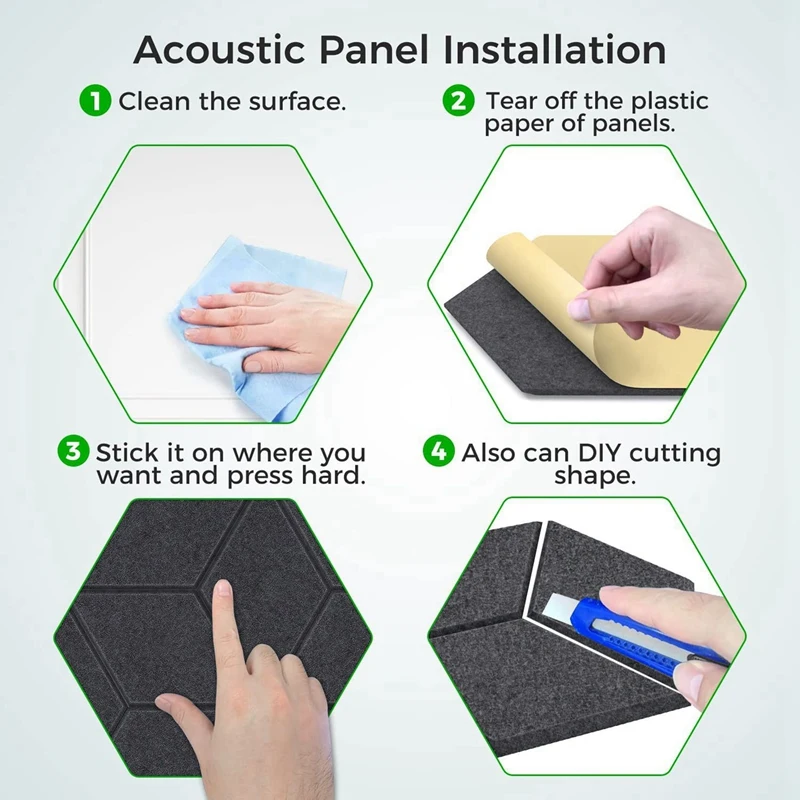 Acoustic Panel Installation

1 Clean the surface.

2 Tear off the plastic paper of panels.

3 Stick it on where you want and press hard.

4 Also can DIY cutting shape.