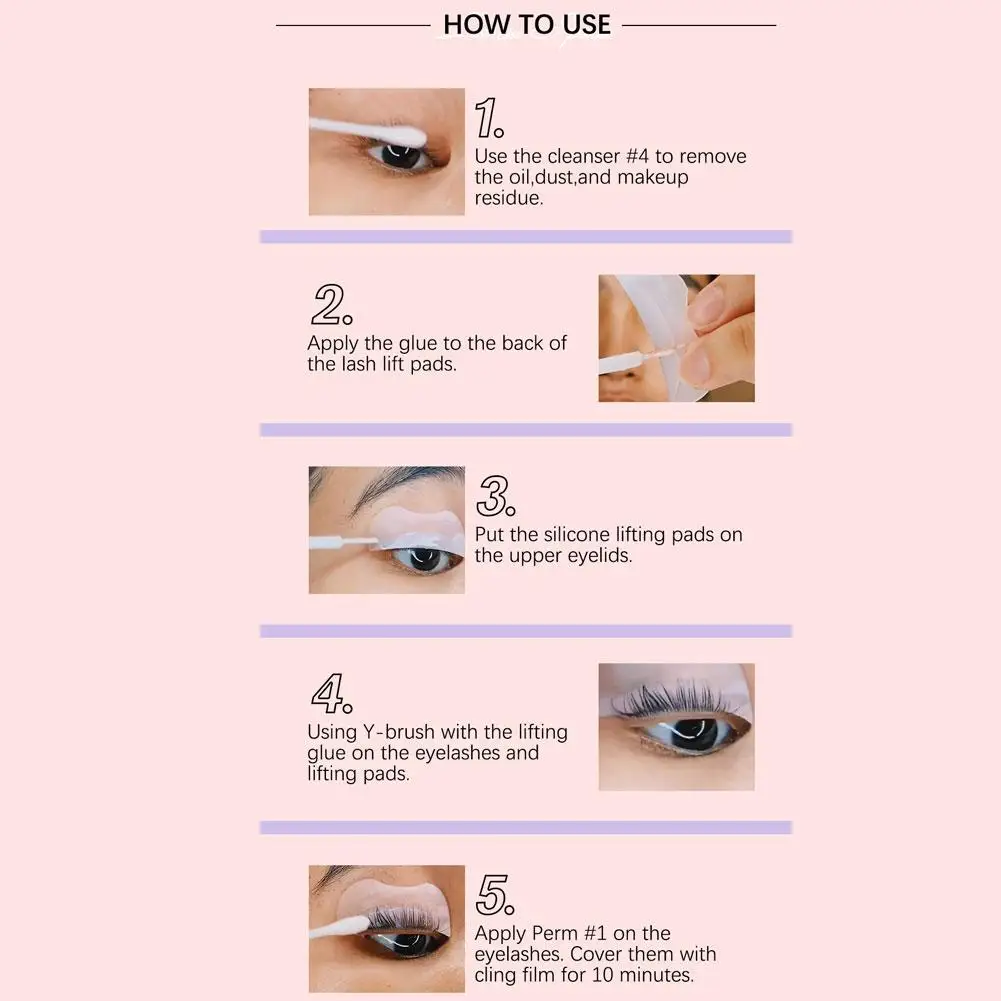 HOW TO USE

1.
Use the cleanser #4 to remove the oil,dust,and makeup residue.

2.
Apply the glue to the back of the lash lift pads.

3.
Put the silicone lifting pads on the upper eyelids.

4.
Using Y-brush with the lifting glue on the eyelashes and lifting pads.

5.
Apply Perm #1 on the eyelashes. Cover them with cling film for 10 minutes.