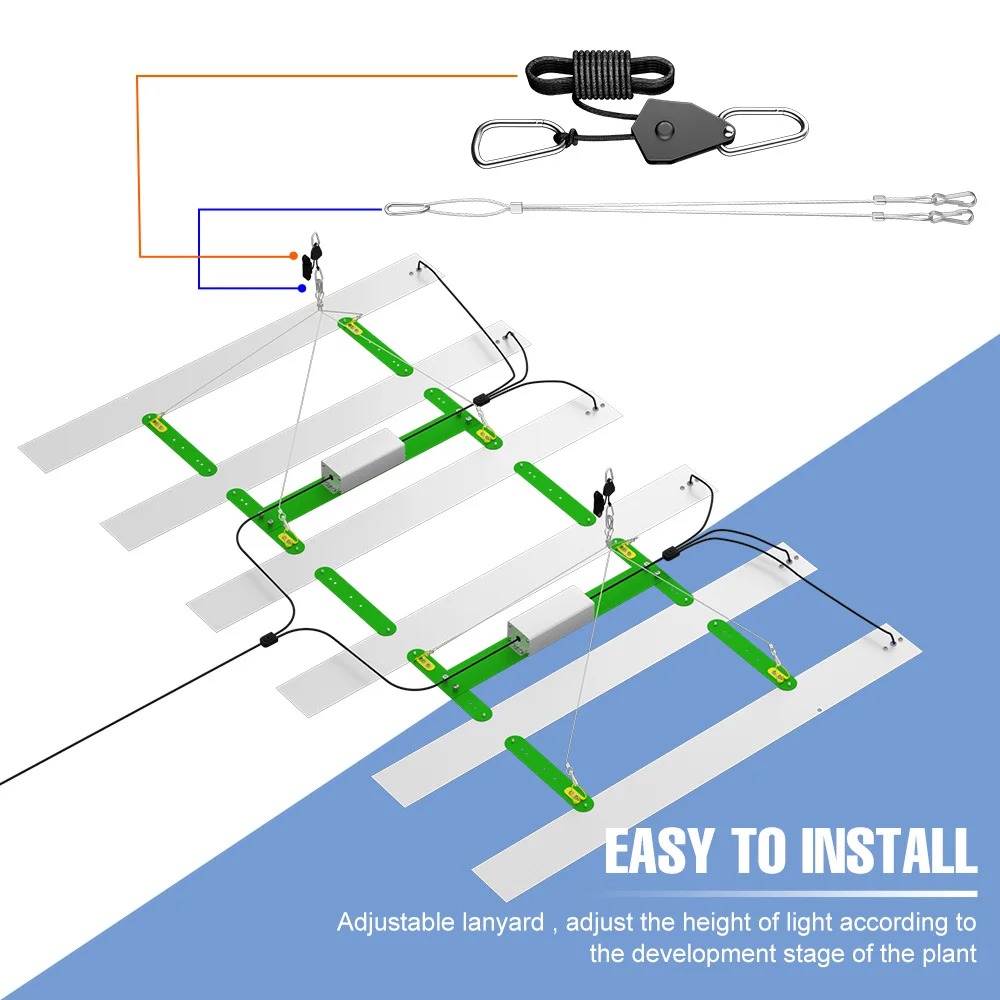 EASY TO INSTALL

Adjustable lanyard , adjust the height of light according to the development stage of the plant