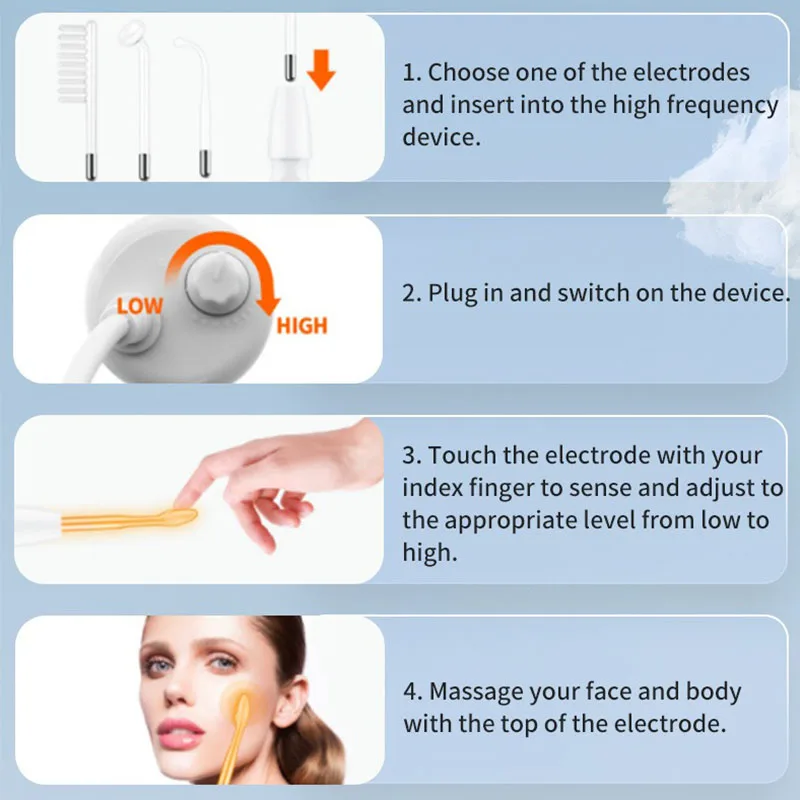 1. Choose one of the electrodes and insert into the high frequency device.

LOW

HIGH

2. Plug in and switch on the device.

3. Touch the electrode with your index finger to sense and adjust to the appropriate level from low to high.

4. Massage your face and body with the top of the electrode.