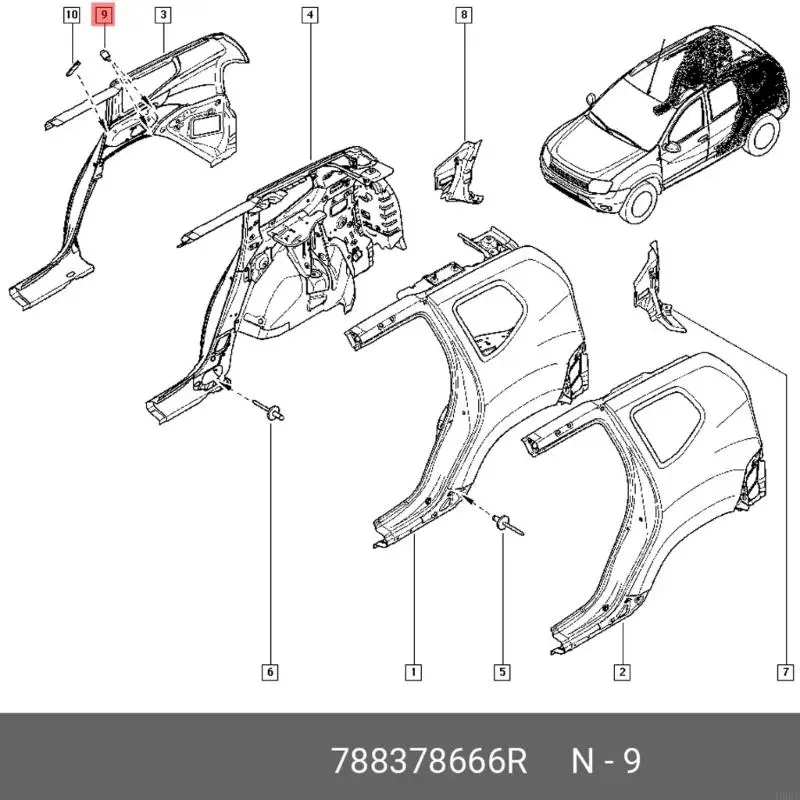 10
9
3
4
8
6
1
5
2
7

788378666R N - 9