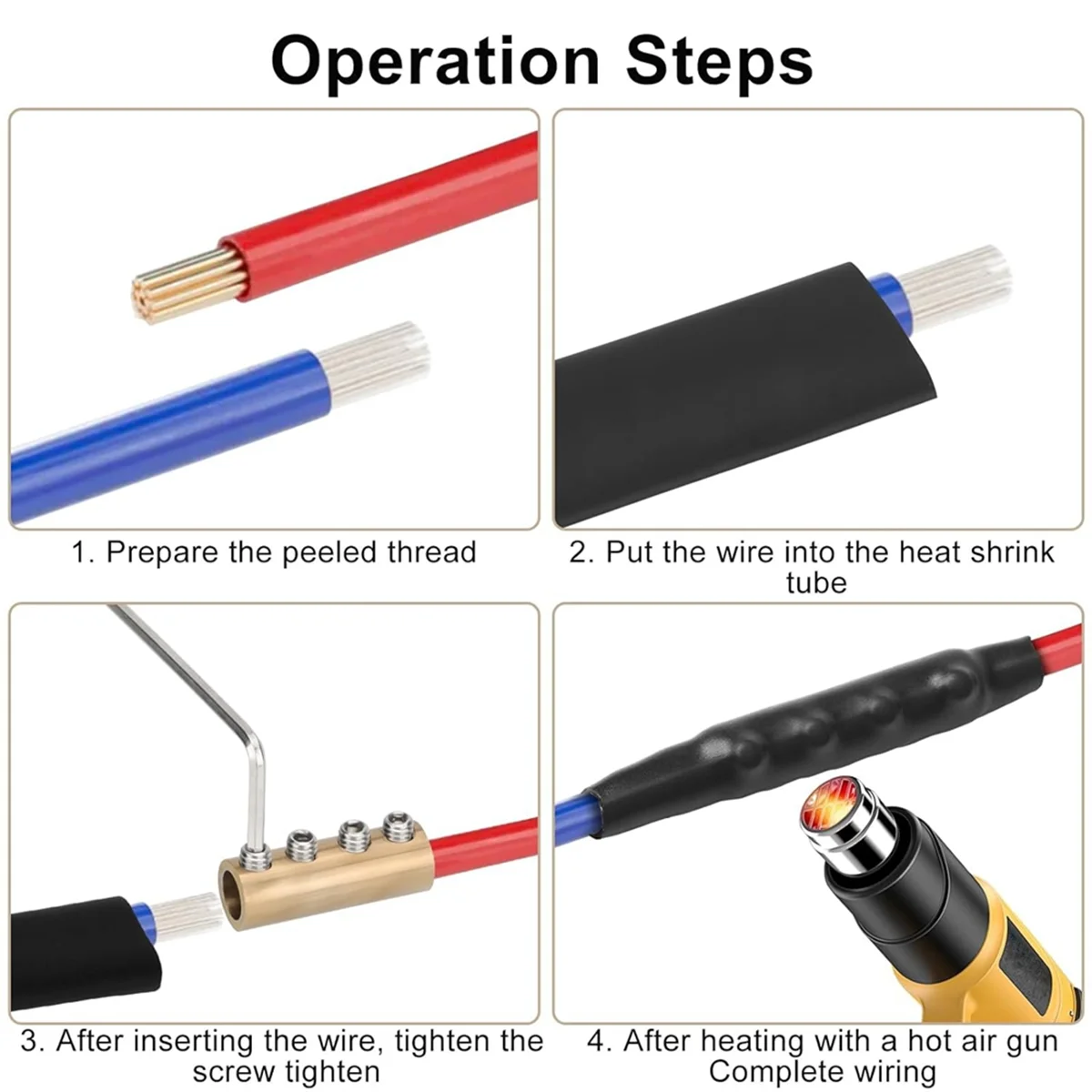 Operation Steps

1. Prepare the peeled thread

2. Put the wire into the heat shrink tube

3. After inserting the wire, tighten the screw tighten

4. After heating with a hot air gun Complete wiring