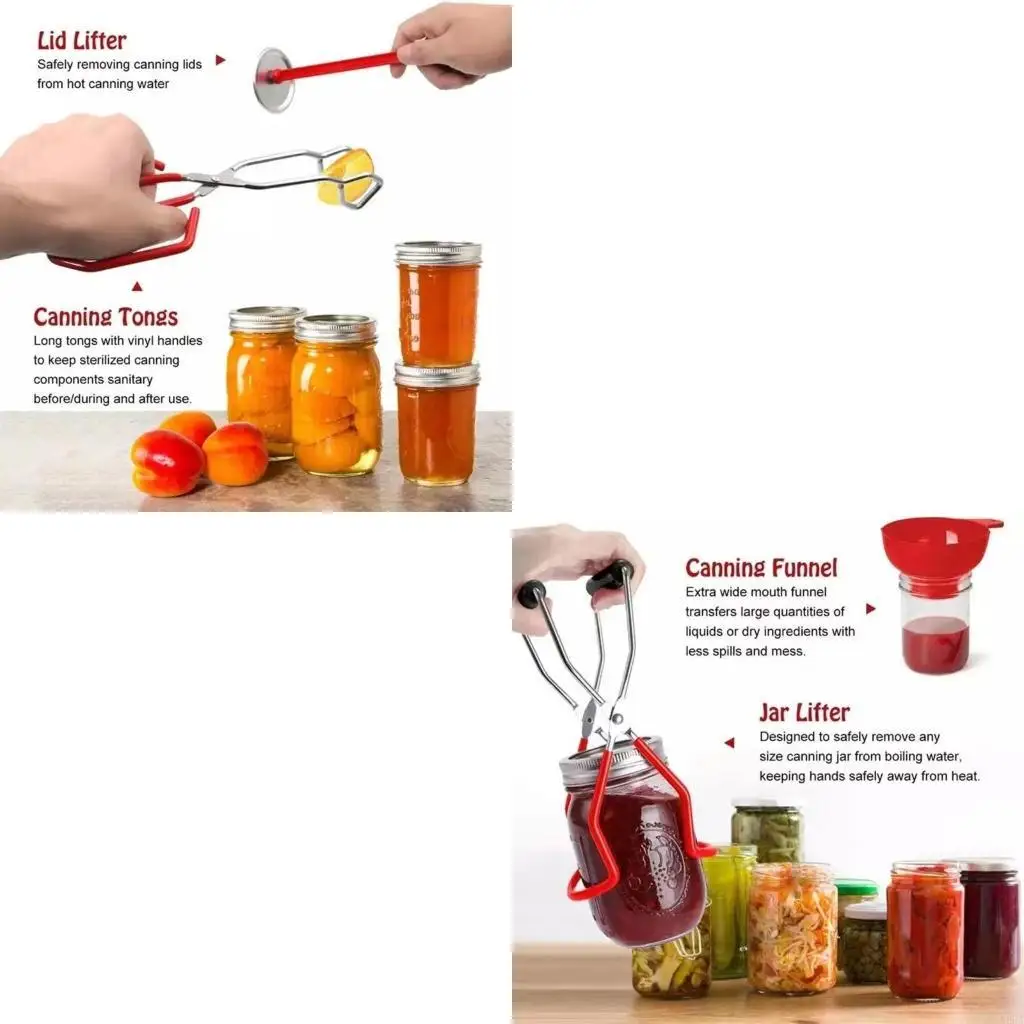 Lid Lifter
Safely removing canning lids from hot canning water

Canning Tongs
Long tongs with vinyl handles to keep sterilized canning components sanitary before/during and after use.

Canning Funnel
Extra wide mouth funnel transfers large quantities of liquids or dry ingredients with less spills and mess.

Jar Lifter
Designed to safely remove any size canning jar from boiling water, keeping hands safely away from heat.