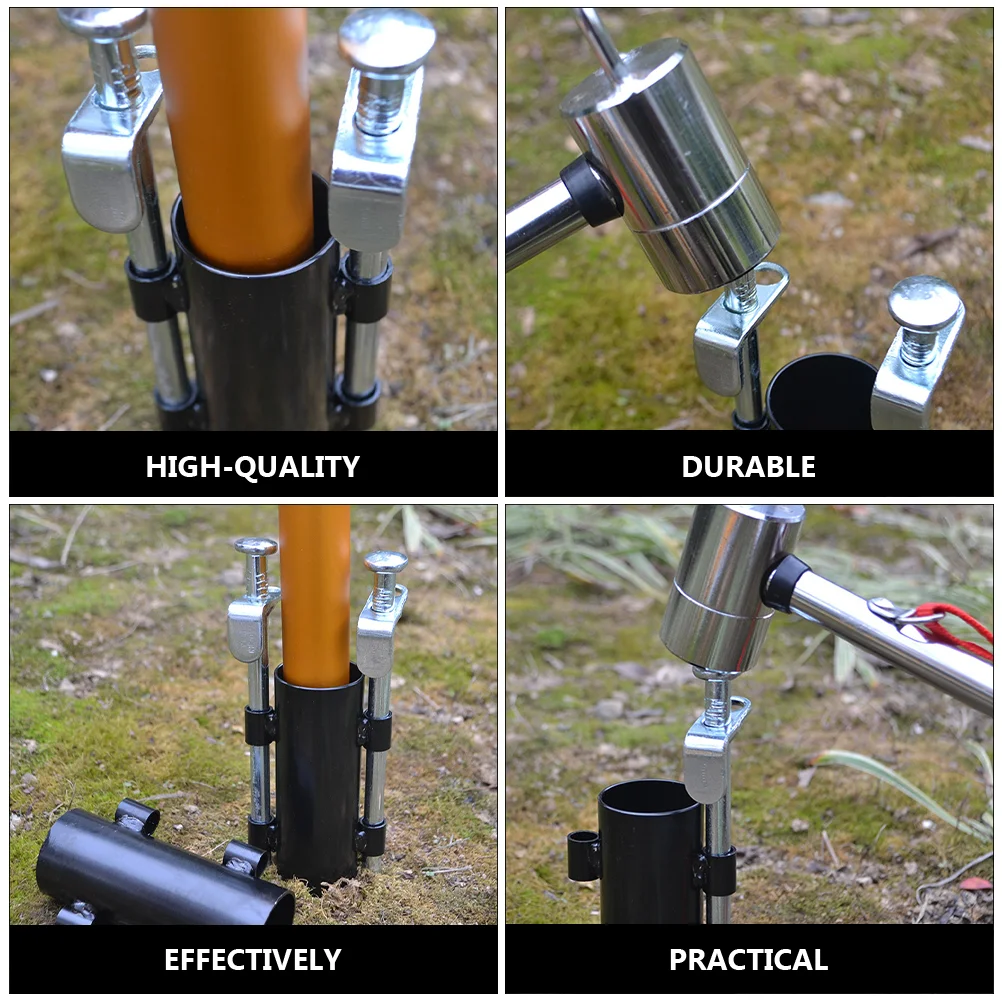 HIGH-QUALITY

DURABLE

EFFECTIVELY

PRACTICAL