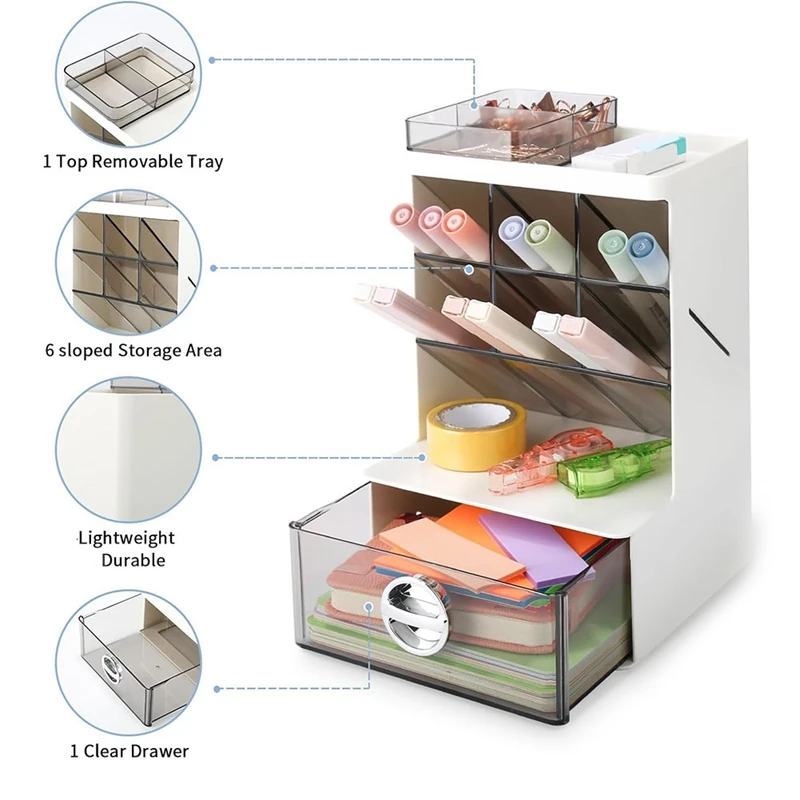 1 Top Removable Tray

6 sloped Storage Area

Lightweight
Durable

1 Clear Drawer