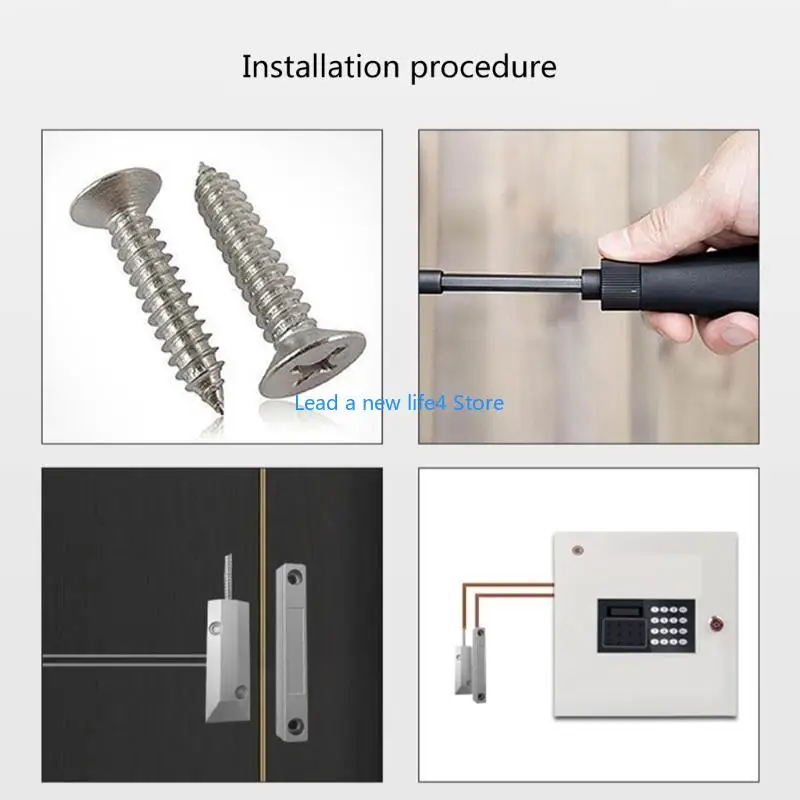 Installation procedure

Lead a new life4 Store