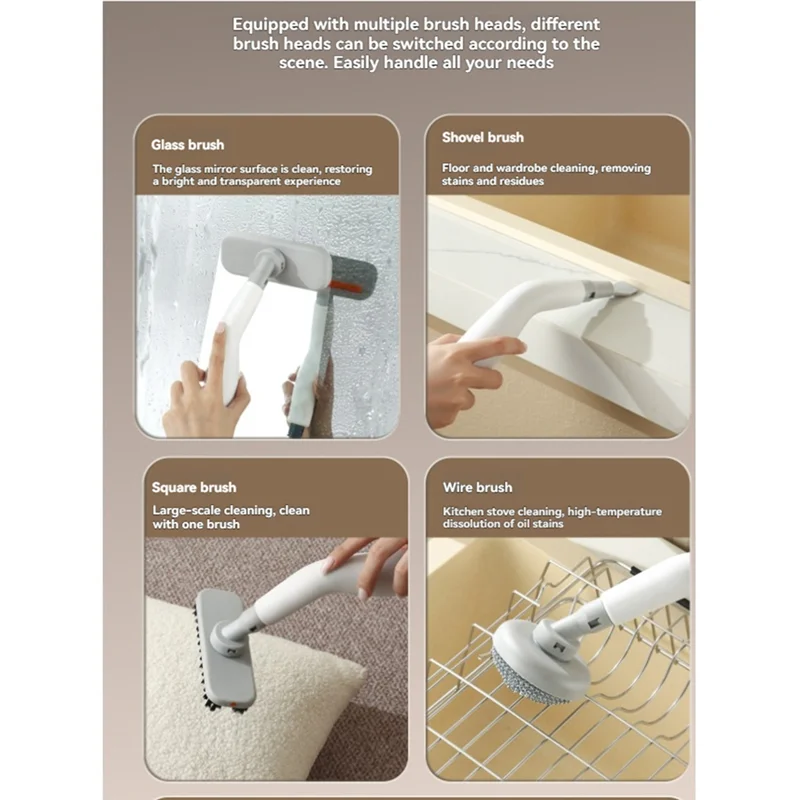 Equipped with multiple brush heads, different brush heads can be switched according to the scene. Easily handle all your needs

Glass brush

The glass mirror surface is clean, restoring a bright and transparent experience

Shovel brush

Floor and wardrobe cleaning, removing stains and residues

Square brush

Large-scale cleaning, clean with one brush

Wire brush

Kitchen stove cleaning, high-temperature dissolution of oil stains