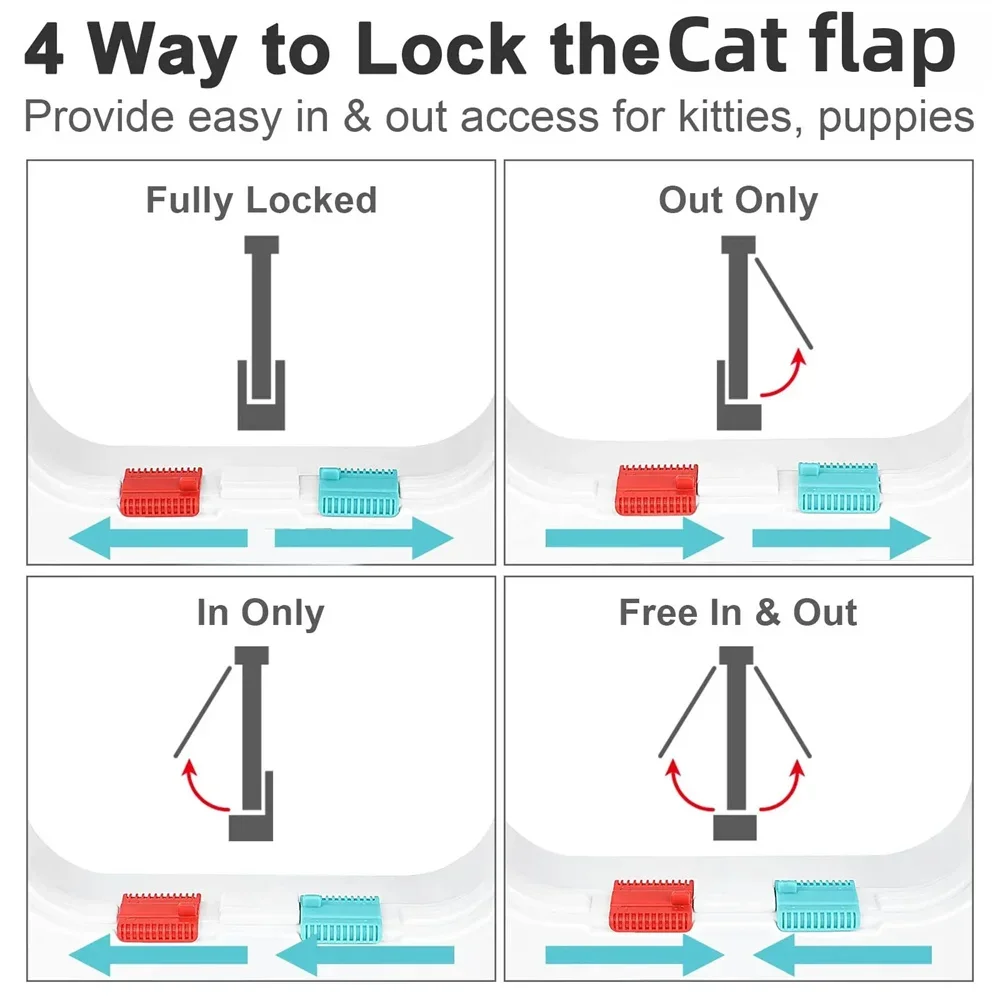 4 Way to Lock theCat flap
Provide easy in & out access for kitties, puppies

Fully Locked

Out Only

In Only

Free In & Out